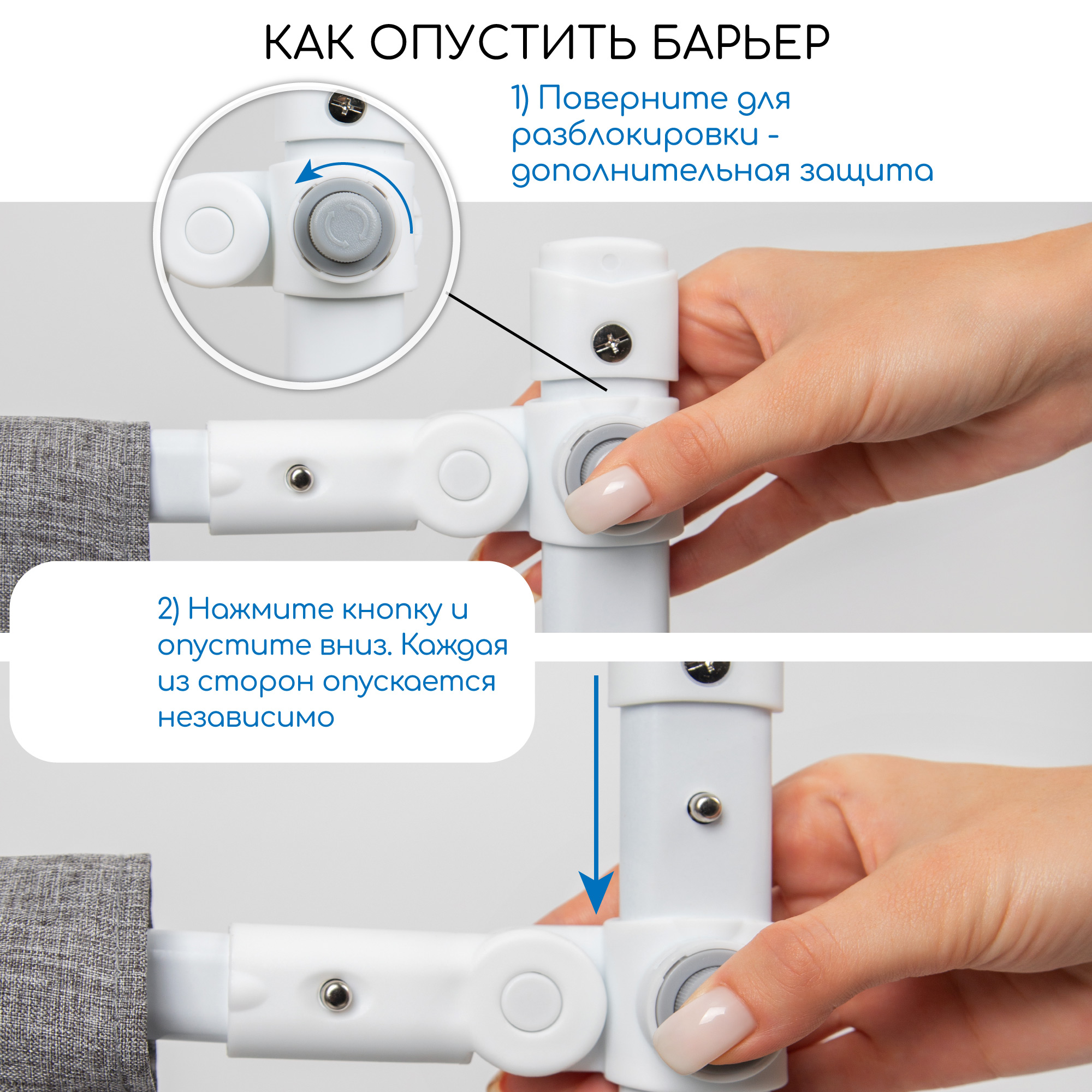 КАК ОПУСТИТЬ БАРЬЕР

1) Поверните для разблокировки - дополнительная защита

2) Нажмите кнопку и опустите вниз. Каждая из сторон опускается независимо