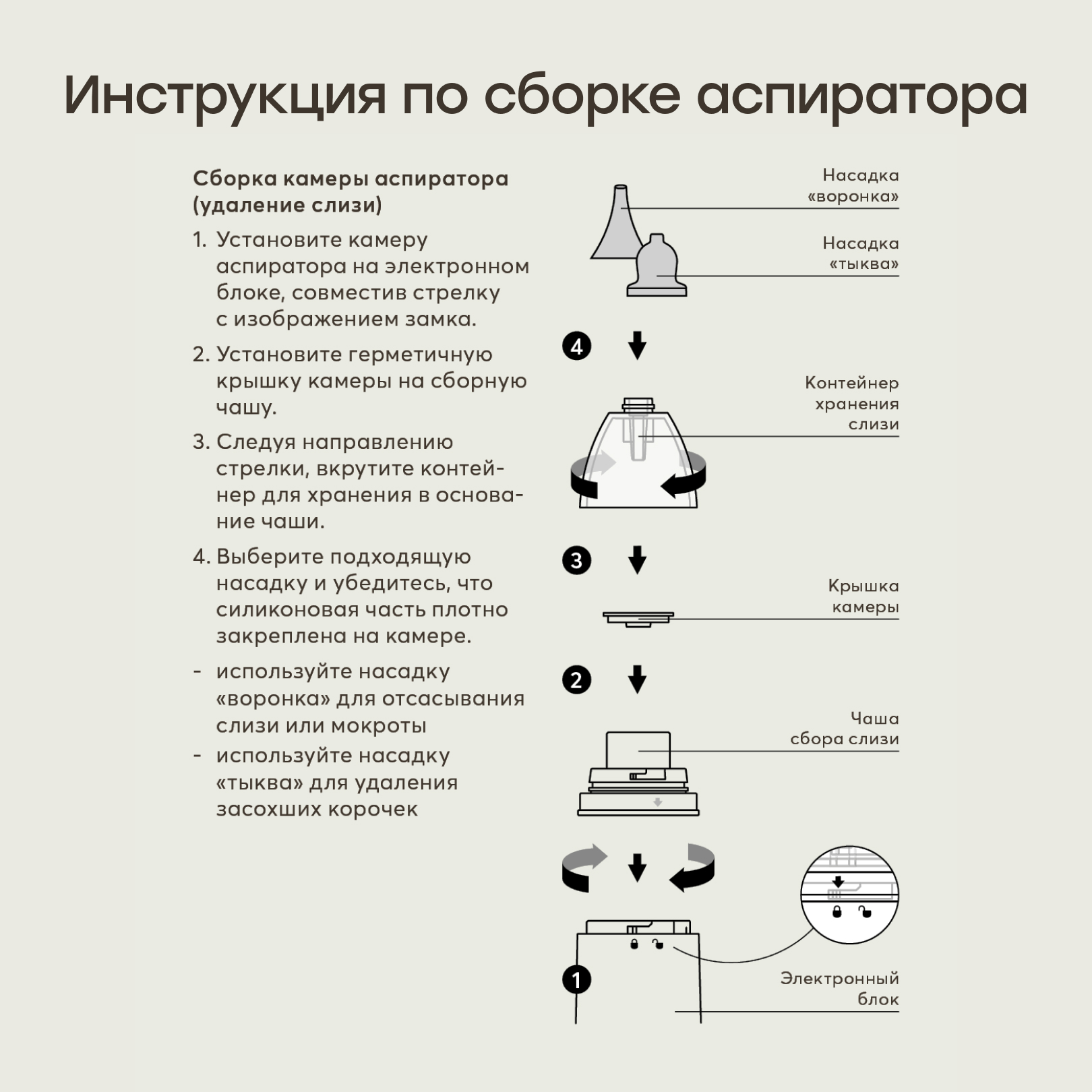 Инструкция по сборке аспиратора

Сборка камеры аспиратора (удаление слизи)

1. Установите камеру аспиратора на электронном блоке, совместив стрелку с изображением замка.

2. Установите герметичную крышку камеры на сборную чашу.

3. Следуя направлению стрелки, вкрутите контейнер для хранения в основание чаши.

4. Выберите подходящую насадку и убедитесь, что силиконовая часть плотно закреплена на камере.

- используйте насадку «воронка» для отсасывания слизи или мокроты
- используйте насадку «тыква» для удаления засохших корочек

Насадка «воронка»

Насадка «тыква»

4

Контейнер хранения слизи

3

Крышка камеры

2

Чаша сбора слизи

1

Электронный блок