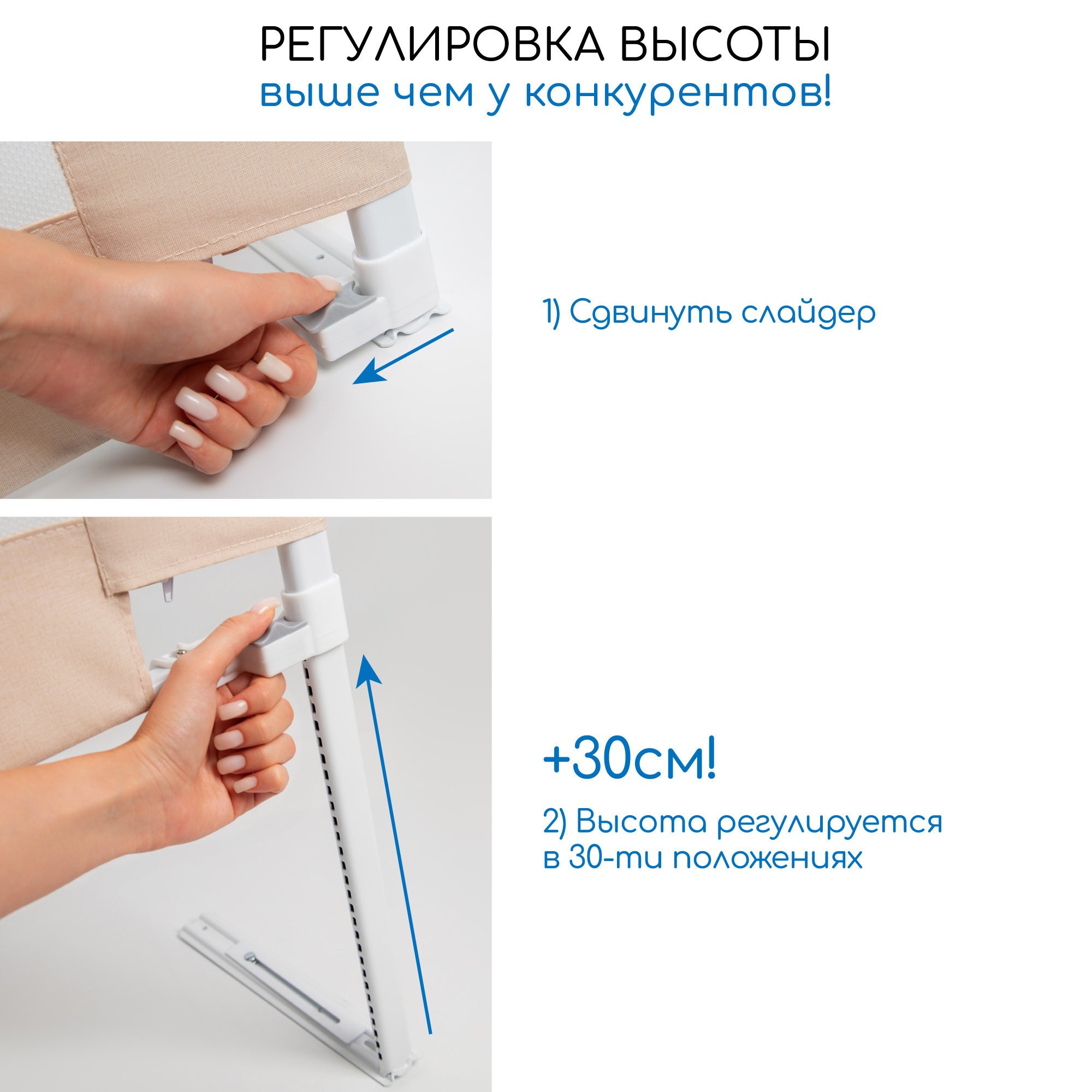 РЕГУЛИРОВКА ВЫСОТЫ
выше чем у конкурентов!

1) Сдвинуть слайдер

+30см!

2) Высота регулируется в 30-ти положениях