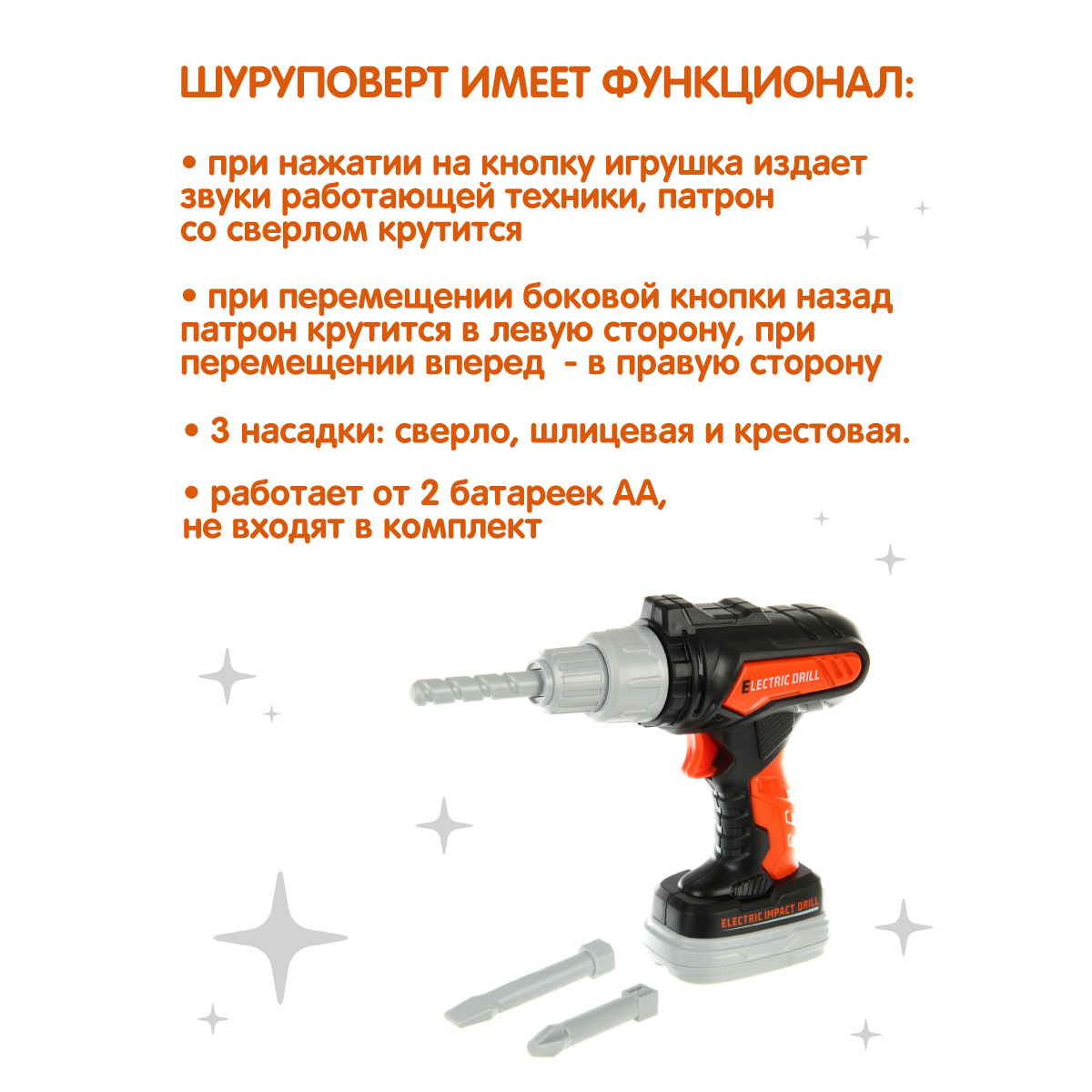 ШУРУПОВЕРТ ИМЕЕТ ФУНКЦИОНАЛ:

• при нажатии на кнопку игрушка издает звуки работающей техники, патрон со сверлом крутится

• при перемещении боковой кнопки назад патрон крутится в левую сторону, при перемещении вперед - в правую сторону

• 3 насадки: сверло, шлицевая и крестовая.

• работает от 2 батареек АА, не входят в комплект

ELECTRIC DRILL

ELECTRIC IMPACT DRILL