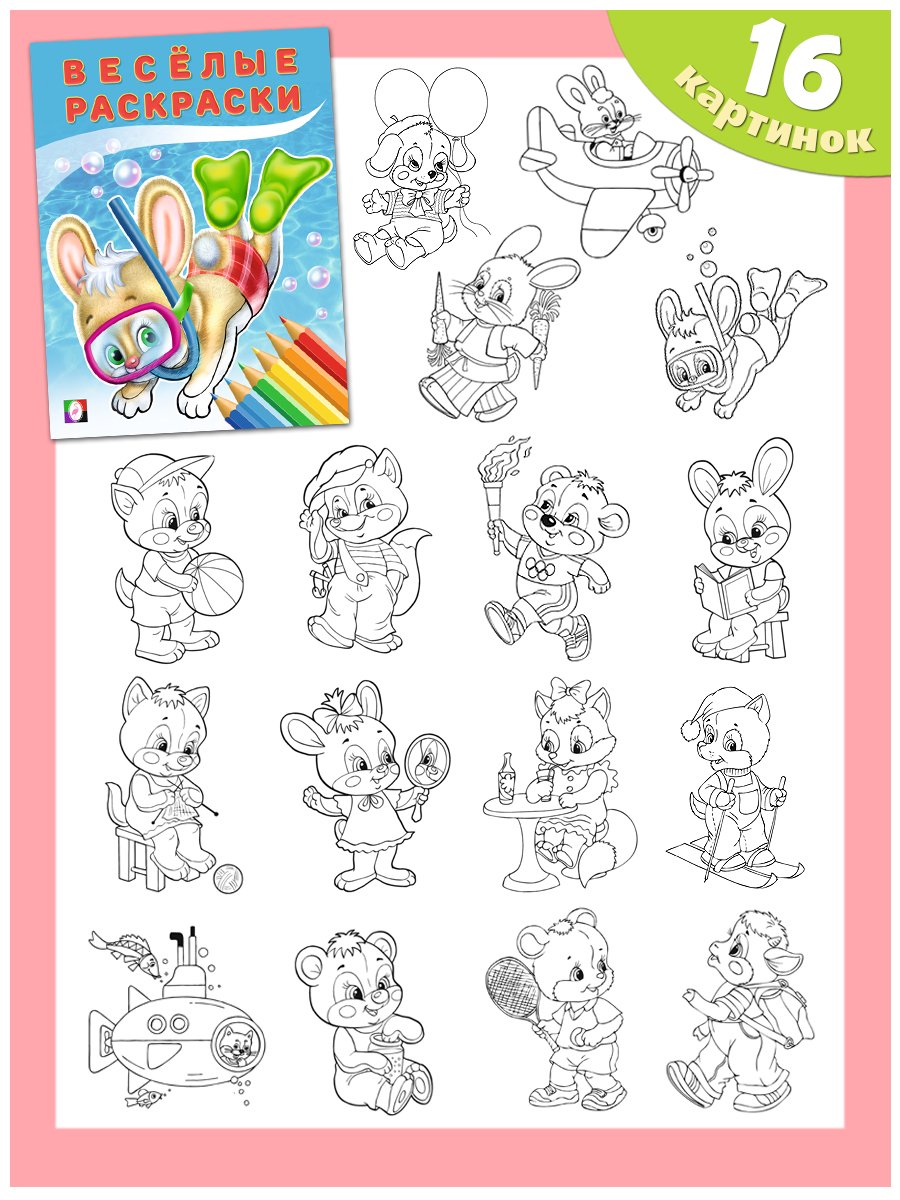 ВЕСЁЛЫЕ РАСКРАСКИ

16 картинок