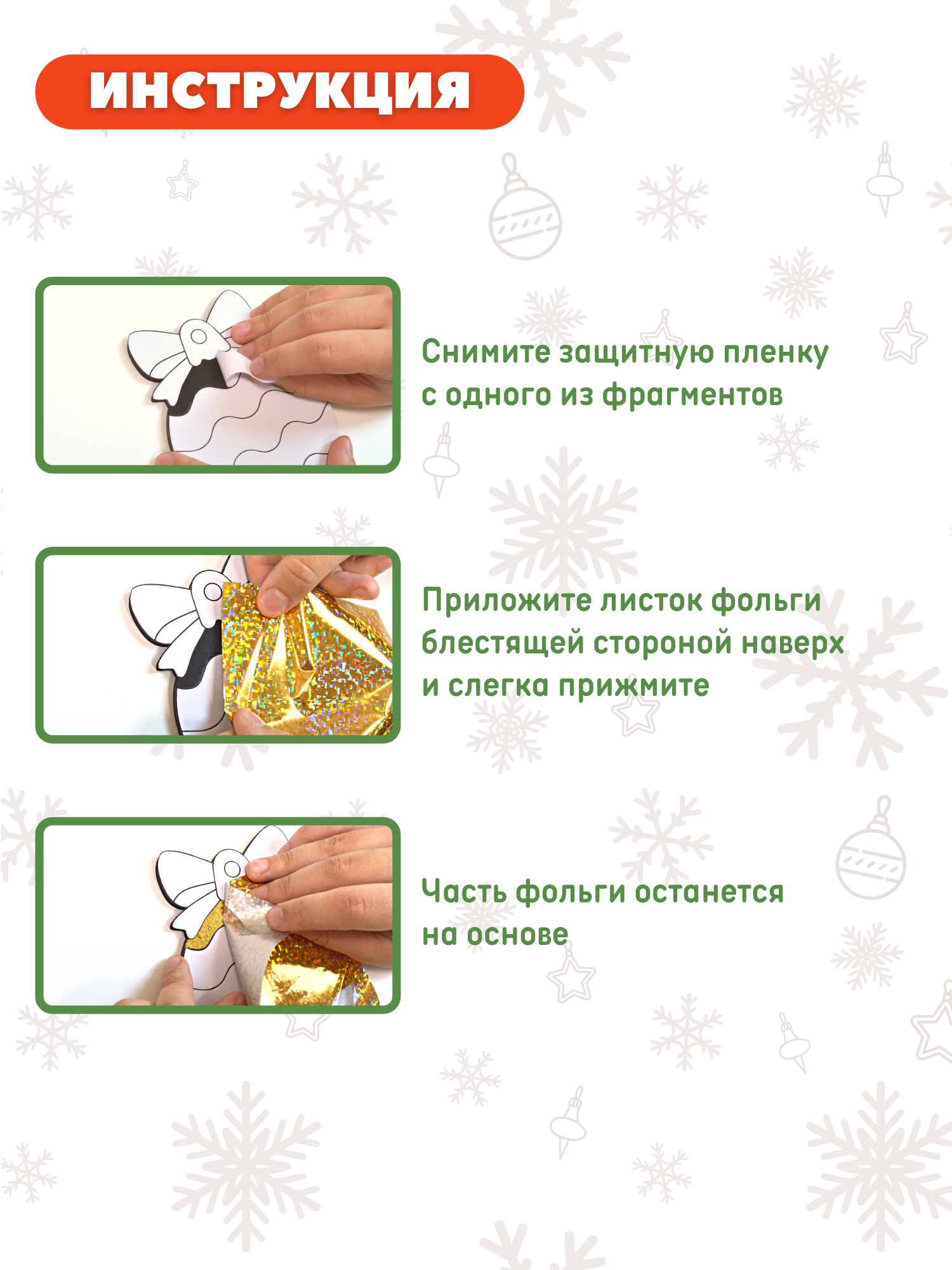 ИНСТРУКЦИЯ

Снимите защитную пленку с одного из фрагментов

Приложите листок фольги блестящей стороной наверх и слегка прижмите

Часть фольги останется на основе