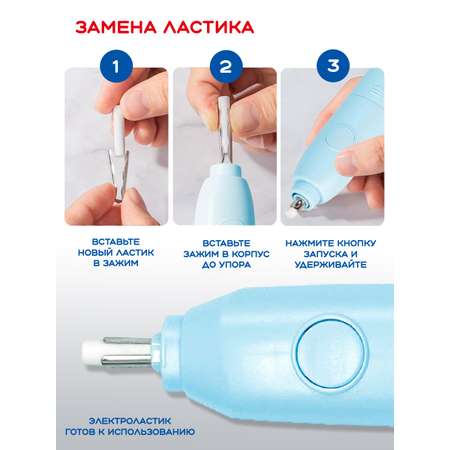 ЗАМЕНА ЛАСТИКА

1

2

3

ВСТАВЬТЕ НОВЫЙ ЛАСТИК В ЗАЖИМ

ВСТАВЬТЕ ЗАЖИМ В КОРПУС ДО УПОРА

НАЖМИТЕ КНОПКУ ЗАПУСКА И УДЕРЖИВАЙТЕ

ЭЛЕКТРОЛАСТИК ГОТОВ К ИСПОЛЬЗОВАНИЮ