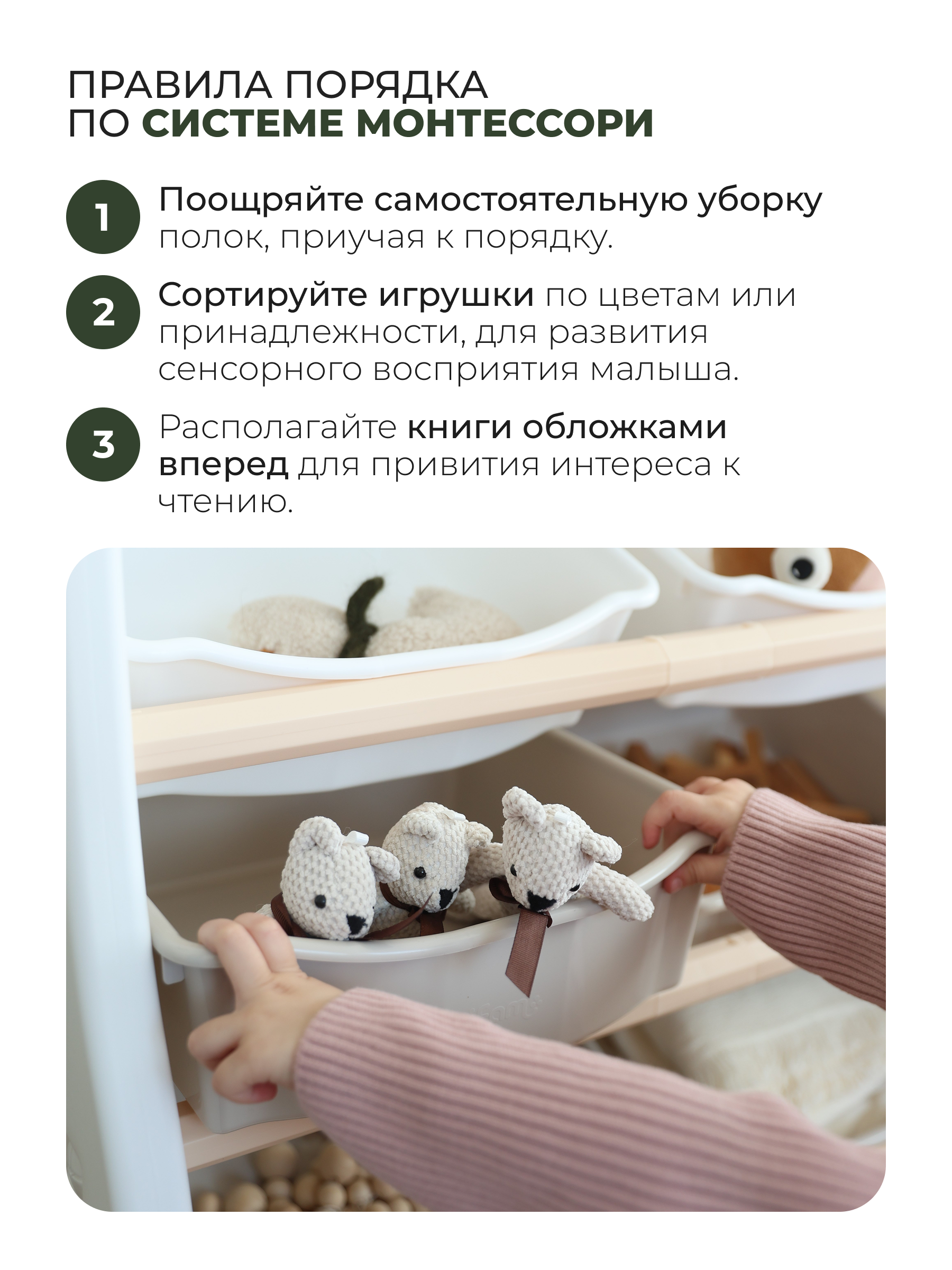 ПРАВИЛА ПОРЯДКА ПО СИСТЕМЕ МОНТЕССОРИ

1 Поощряйте самостоятельную уборку полок, приучая к порядку.

2 Сортируйте игрушки по цветам или принадлежности, для развития сенсорного восприятия малыша.

3 Располагайте книги обложками вперед для привития интереса к чтению.