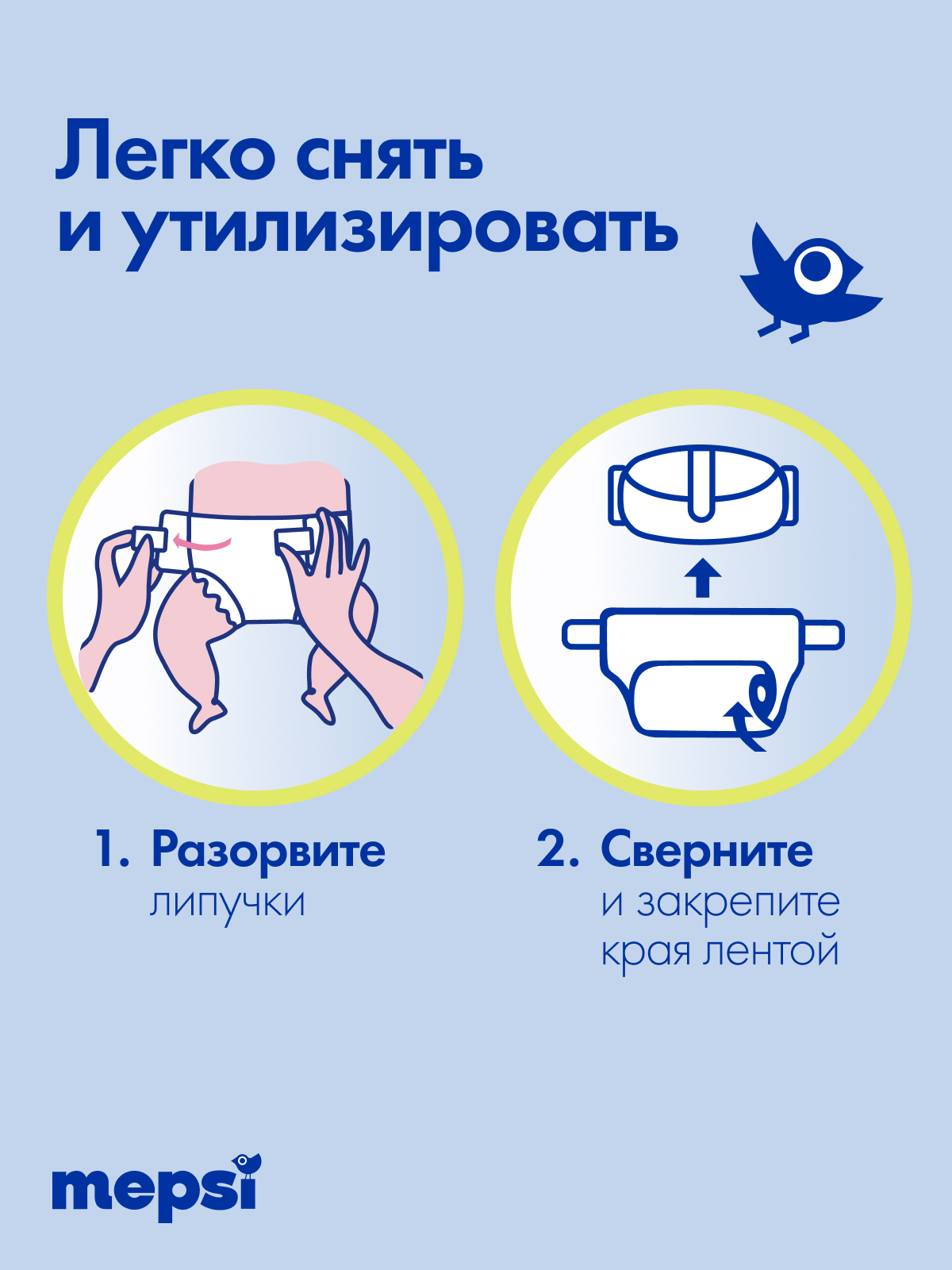 Легко снять и утилизировать

1. Разорвите липучки

2. Сверните и закрепите края лентой

mepsi