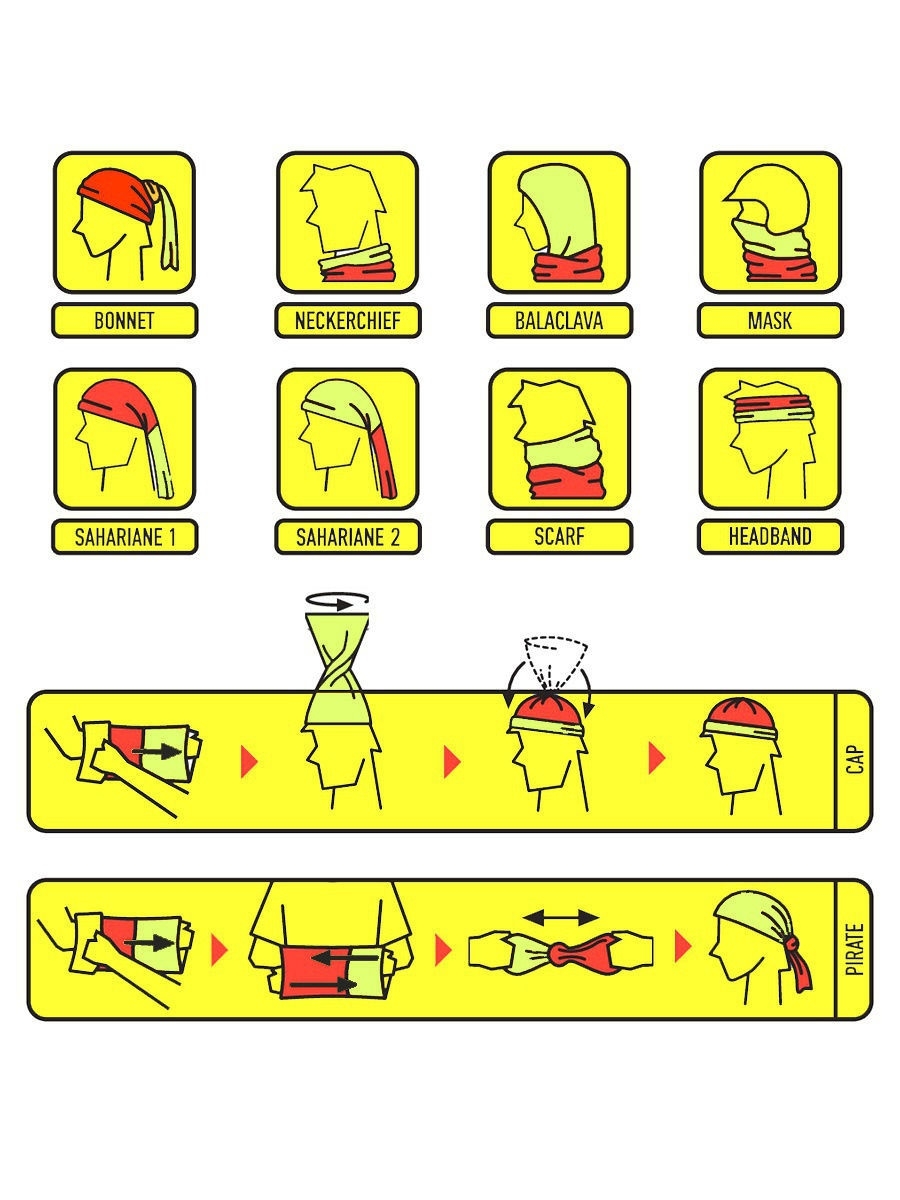 BONNET

NECKERCHIEF

BALACLAVA

MASK

SAHARIANE 1

SAHARIANE 2

SCARF

HEADBAND

CAP

PIRATE