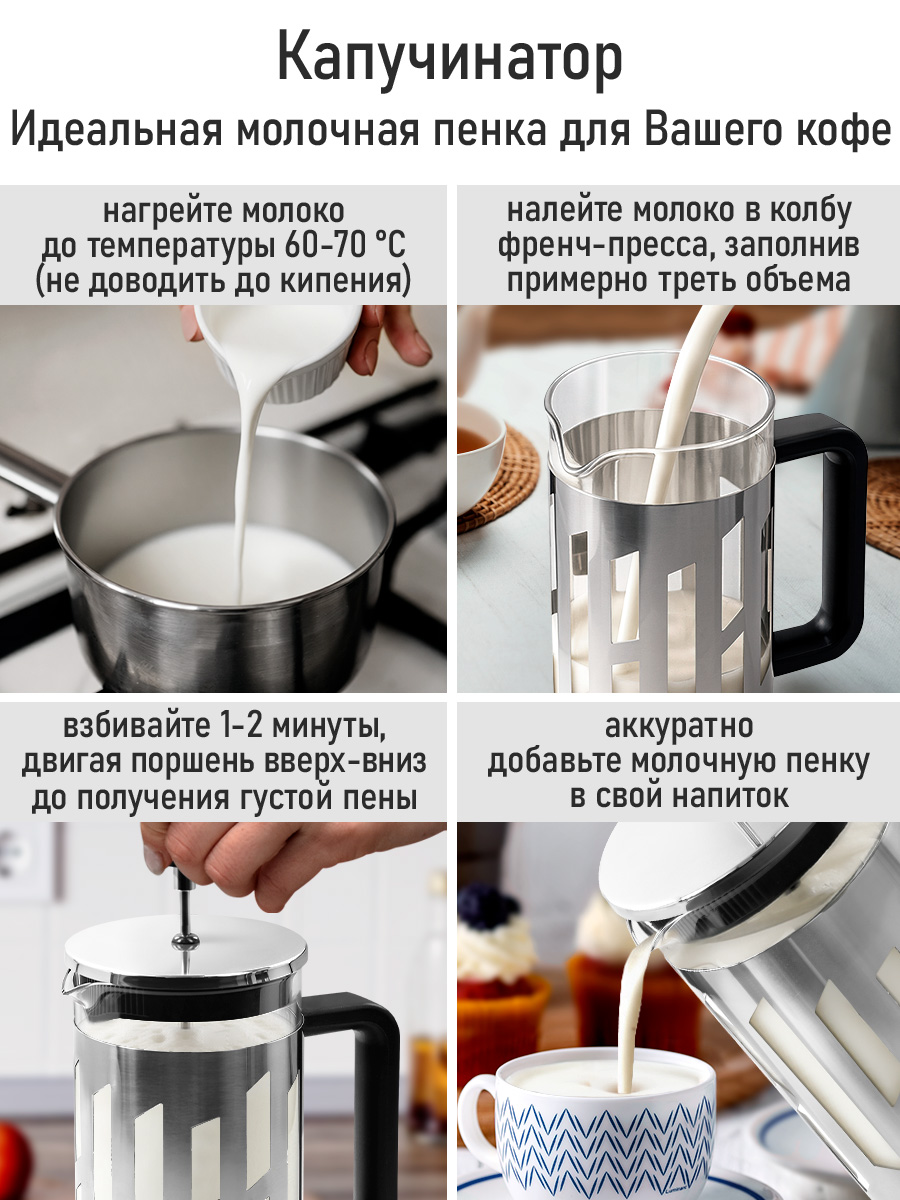 Капучинатор

Идеальная молочная пенка для Вашего кофе

нагрейте молоко до температуры 60-70 °C (не доводить до кипения)

налейте молоко в колбу френч-пресса, заполнив примерно треть объема

взбивайте 1-2 минуты, двигая поршень вверх-вниз до получения густой пены

аккуратно добавьте молочную пенку в свой напиток