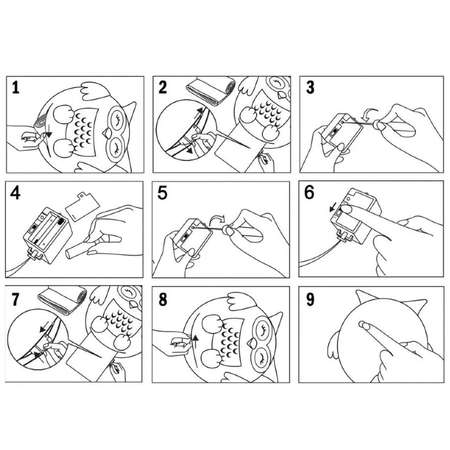 1

2

3

4

5

6

7

8

9