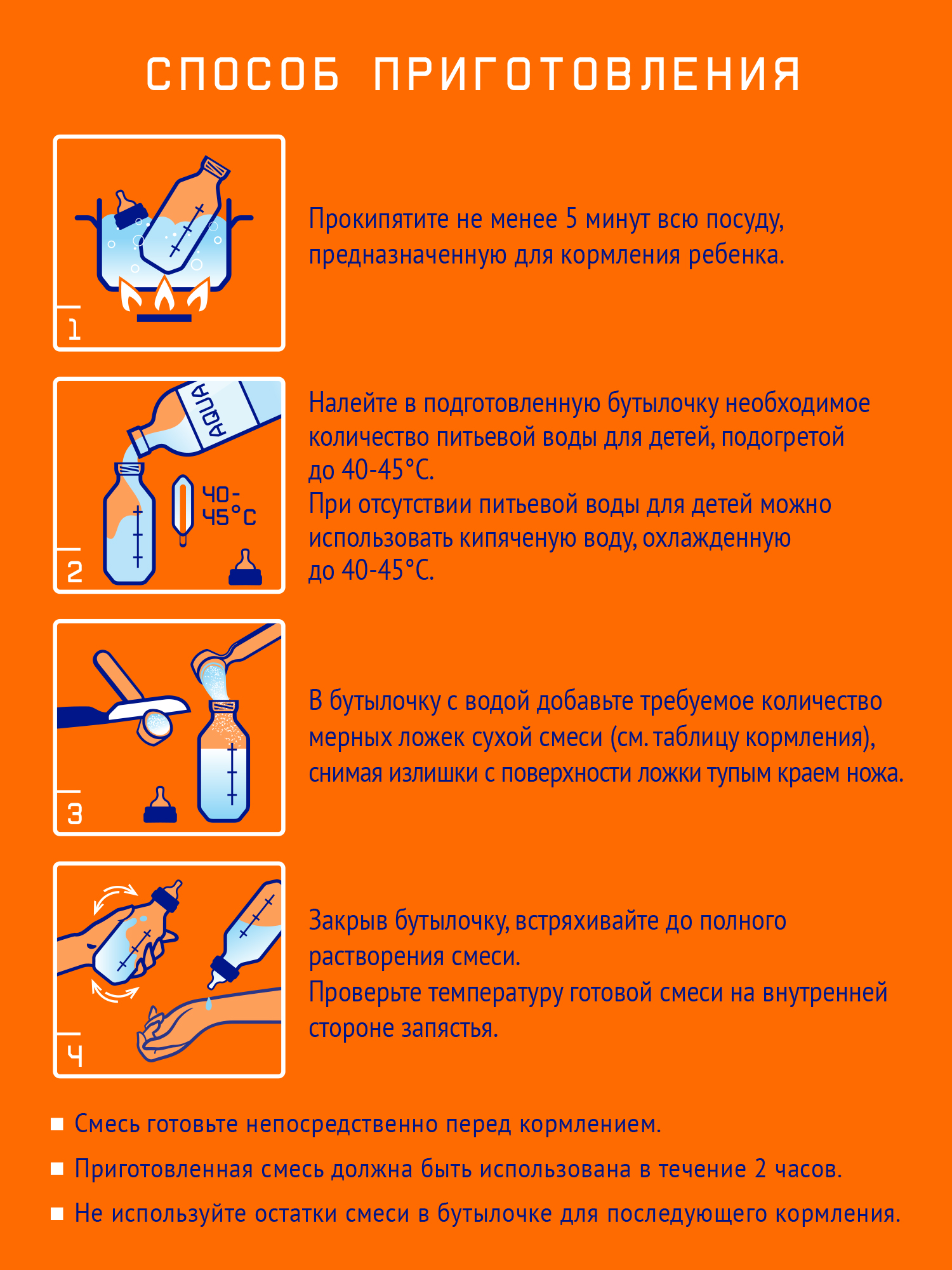 СПОСОБ ПРИГОТОВЛЕНИЯ

1

Прокипятите не менее 5 минут всю посуду, предназначенную для кормления ребенка.

AQUA

40-45°C

2

Налейте в подготовленную бутылочку необходимое количество питьевой воды для детей, подогретой до 40-45°С.
При отсутствии питьевой воды для детей можно использовать кипяченую воду, охлажденную до 40-45°С.

3

В бутылочку с водой добавьте требуемое количество мерных ложек сухой смеси (см. таблицу кормления), снимая излишки с поверхности ложки тупым краем ножа.

4

Закрыв бутылочку, встряхивайте до полного растворения смеси.
Проверьте температуру готовой смеси на внутренней стороне запястья.

■ Смесь готовьте непосредственно перед кормлением.

■ Приготовленная смесь должна быть использована в течение 2 часов.

■ Не используйте остатки смеси в бутылочке для последующего кормления.