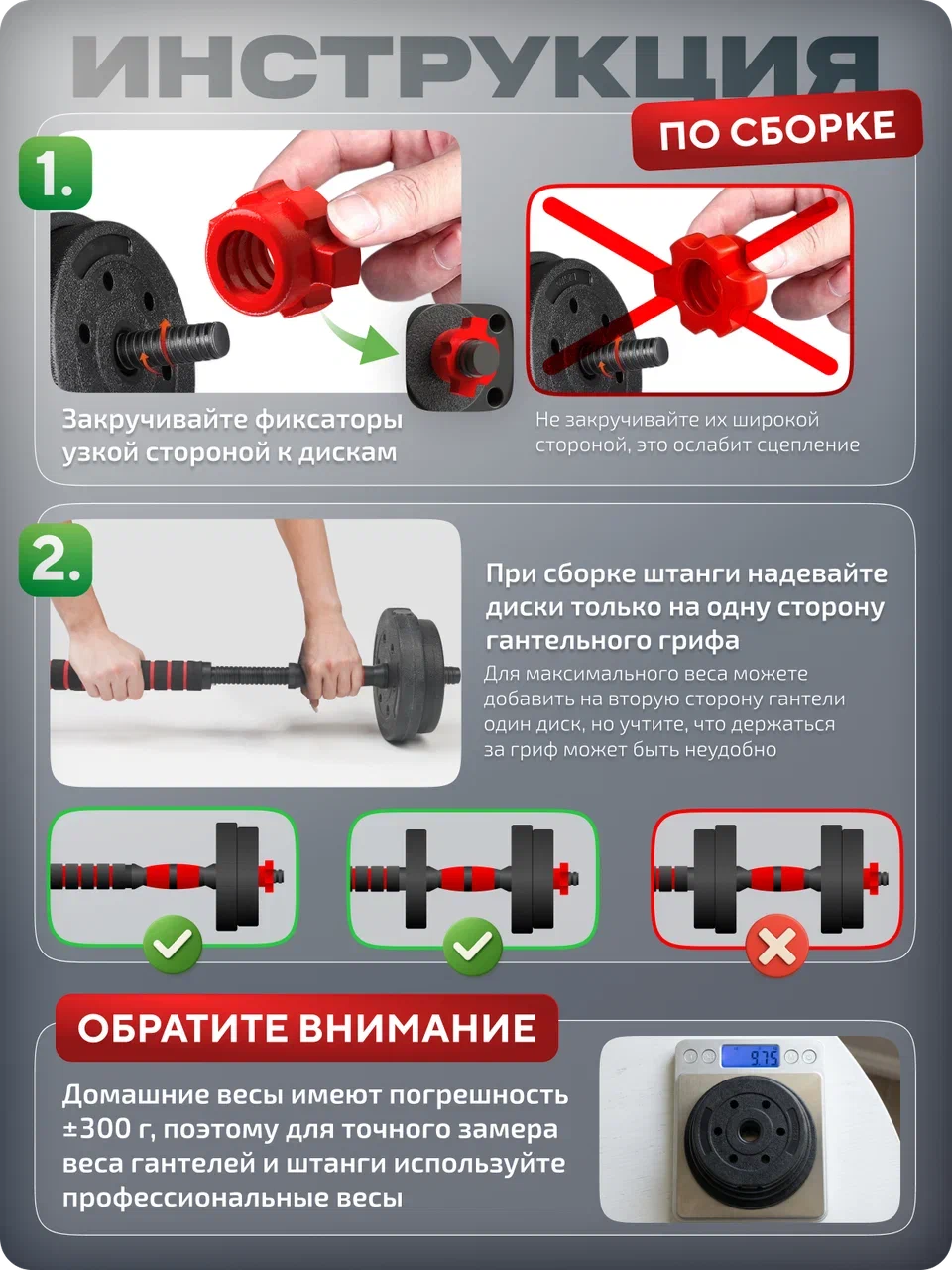 ИНСТРУКЦИЯ

ПО СБОРКЕ

1.

Закручивайте фиксаторы узкой стороной к дискам

Не закручивайте их широкой стороной, это ослабит сцепление

2.

При сборке штанги надевайте диски только на одну сторону гантельного грифа

Для максимального веса можете добавить на вторую сторону гантели один диск, но учтите, что держаться за гриф может быть неудобно

ОБРАТИТЕ ВНИМАНИЕ

Домашние весы имеют погрешность ±300 г, поэтому для точного замера веса гантелей и штанги используйте профессиональные весы

975