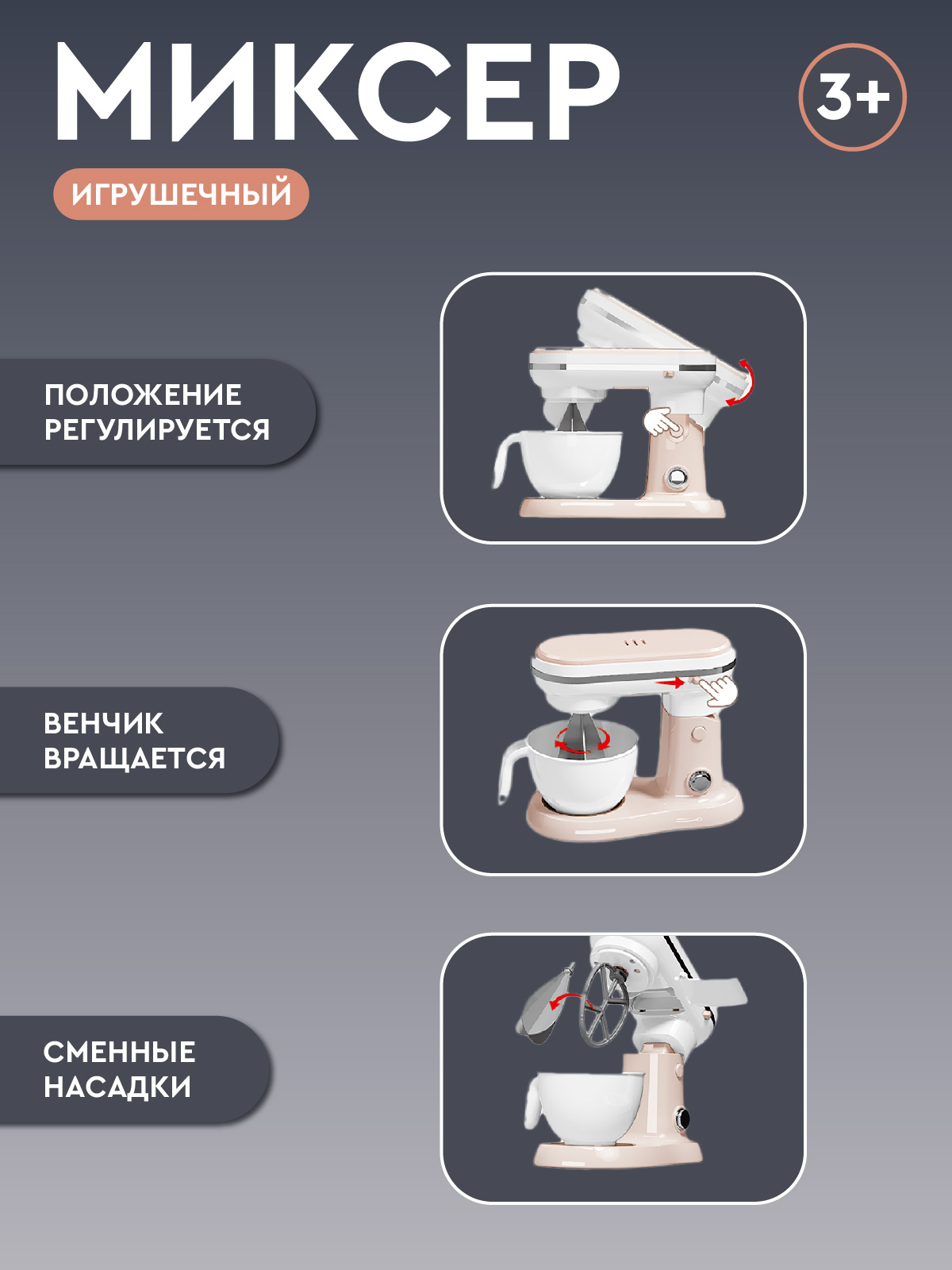 МИКСЕР

3+

ИГРУШЕЧНЫЙ

ПОЛОЖЕНИЕ РЕГУЛИРУЕТСЯ

ВЕНЧИК ВРАЩАЕТСЯ

СМЕННЫЕ НАСАДКИ