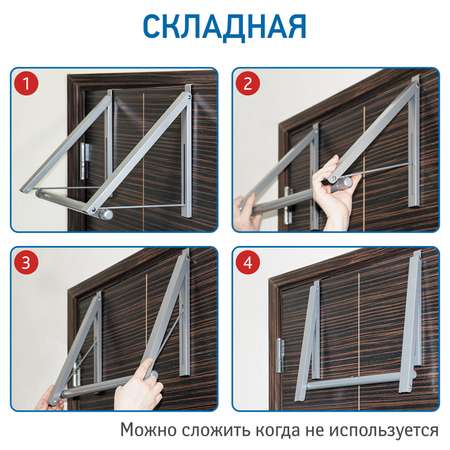 СКЛАДНАЯ

1

2

3

4

Можно сложить когда не используется