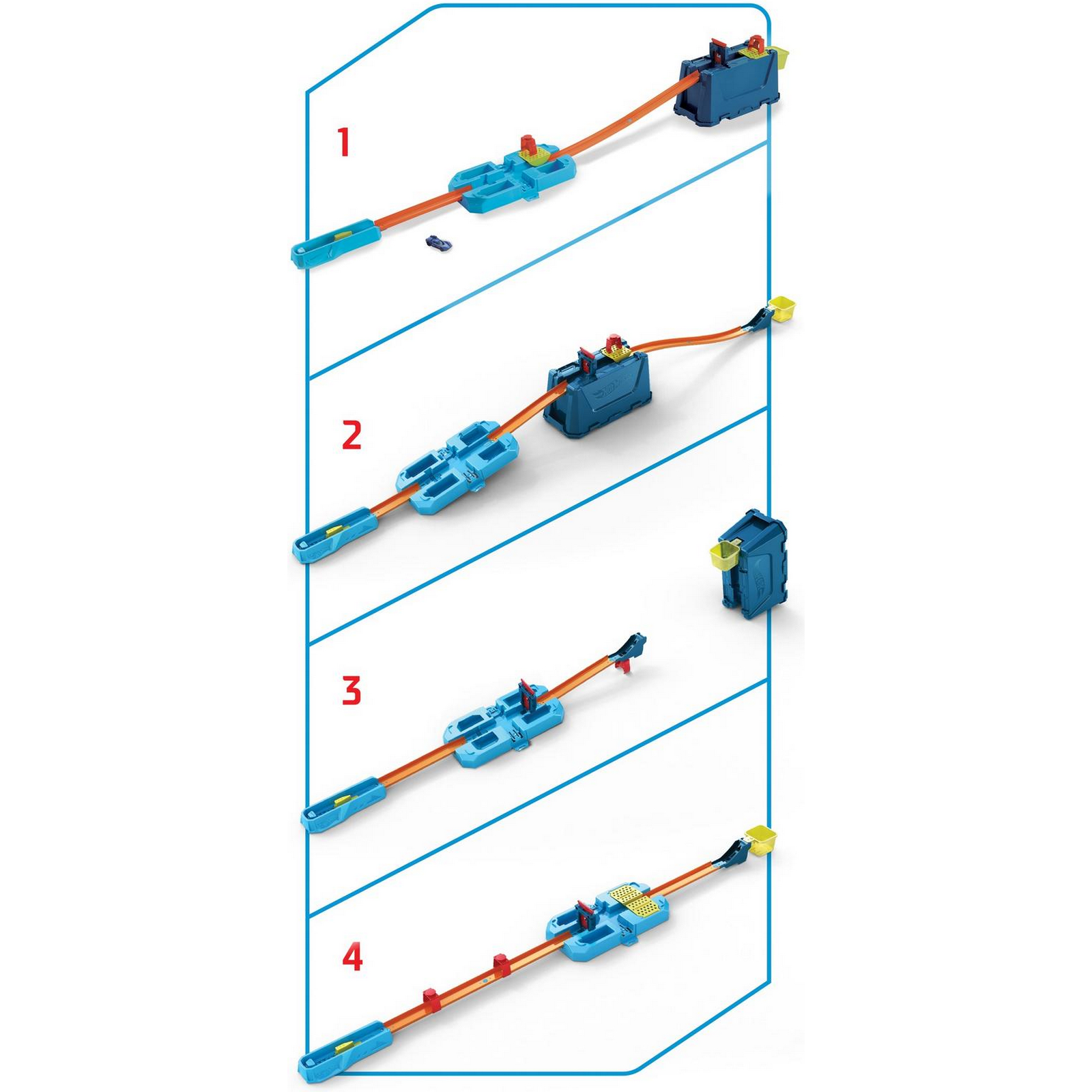 1

2

3

4