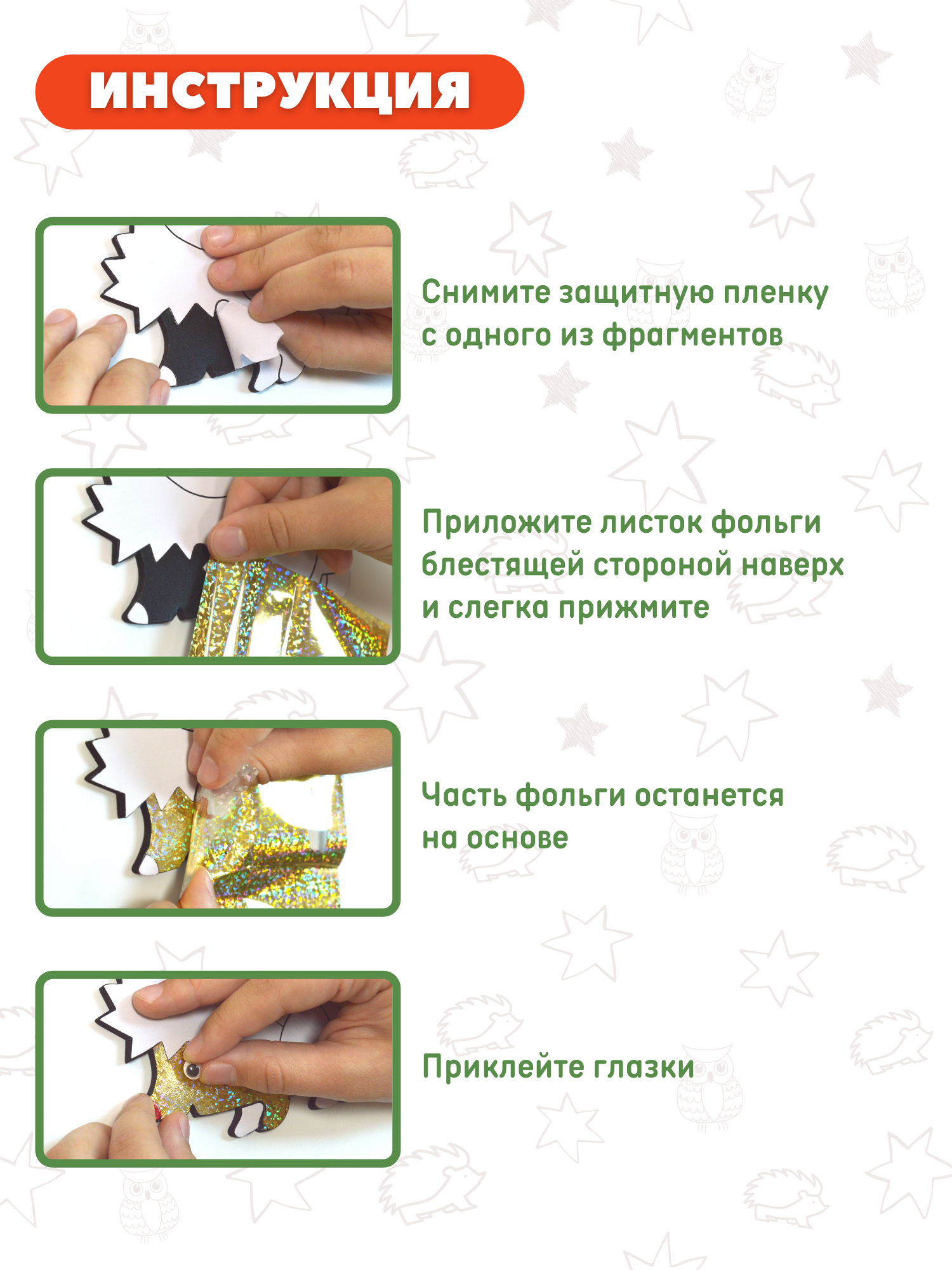 ИНСТРУКЦИЯ

Снимите защитную пленку с одного из фрагментов

Приложите листок фольги блестящей стороной наверх и слегка прижмите

Часть фольги останется на основе

Приклейте глазки