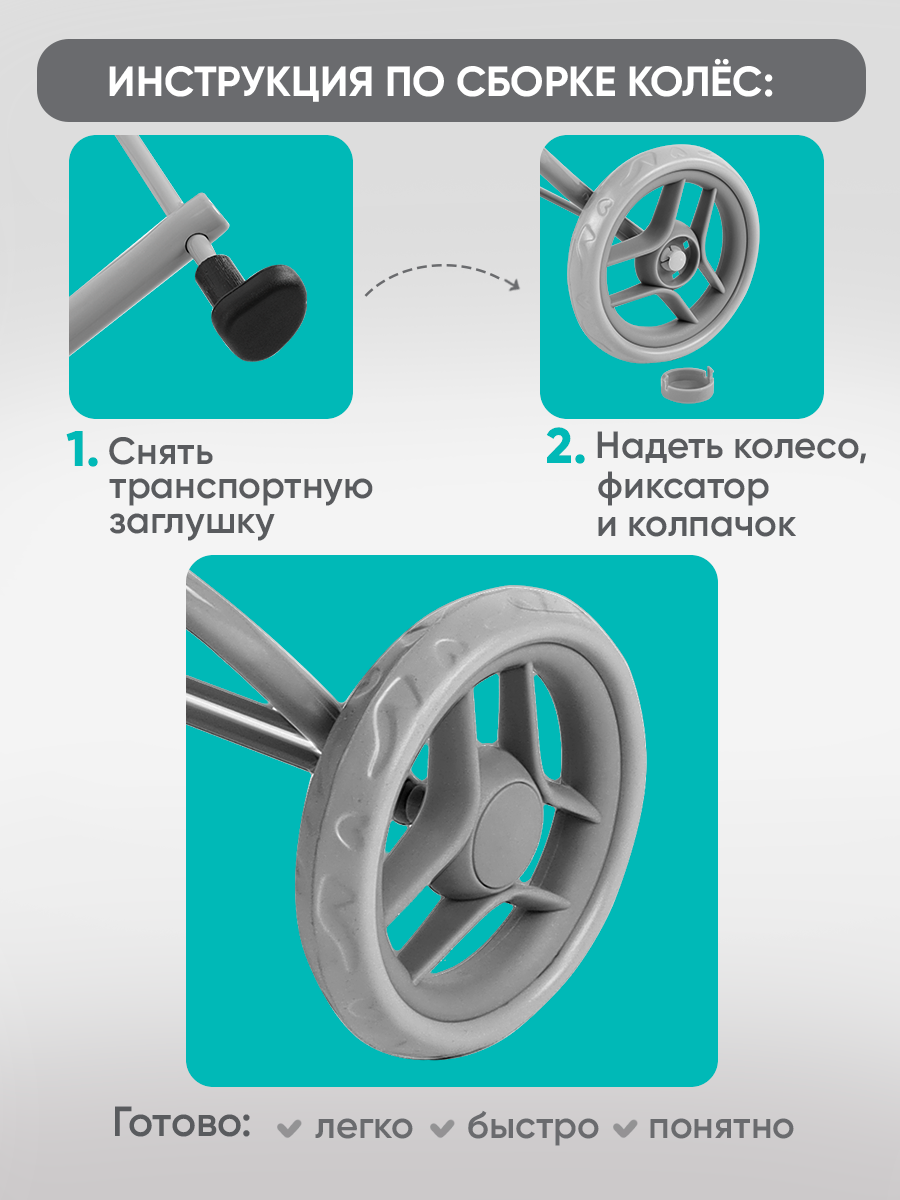 ИНСТРУКЦИЯ ПО СБОРКЕ КОЛЁС:

1. Снять транспортную заглушку

2. Надеть колесо, фиксатор и колпачок

Готово: легко быстро понятно