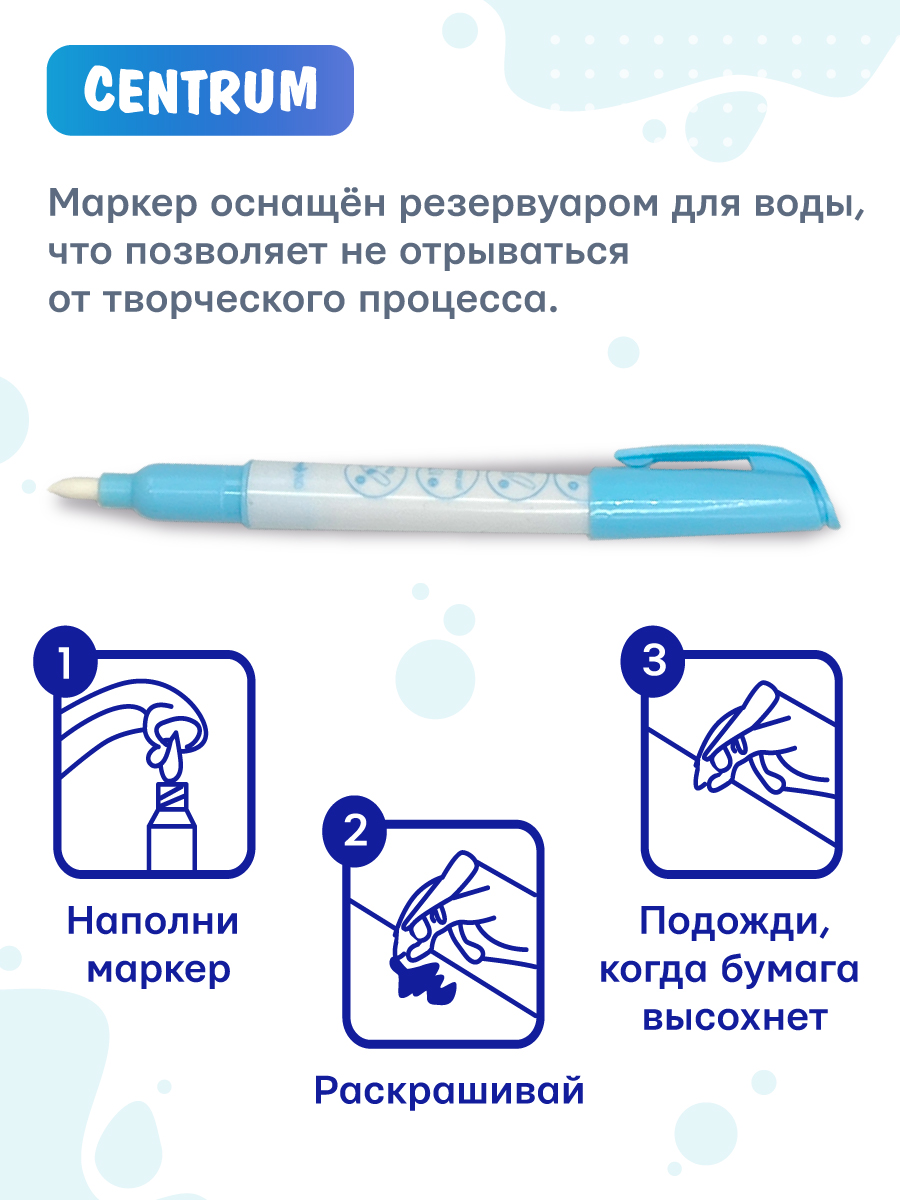 CENTRUM

Маркер оснащён резервуаром для воды, что позволяет не отрываться от творческого процесса.

1

Наполни маркер

2

Раскрашивай

3

Подожди, когда бумага высохнет