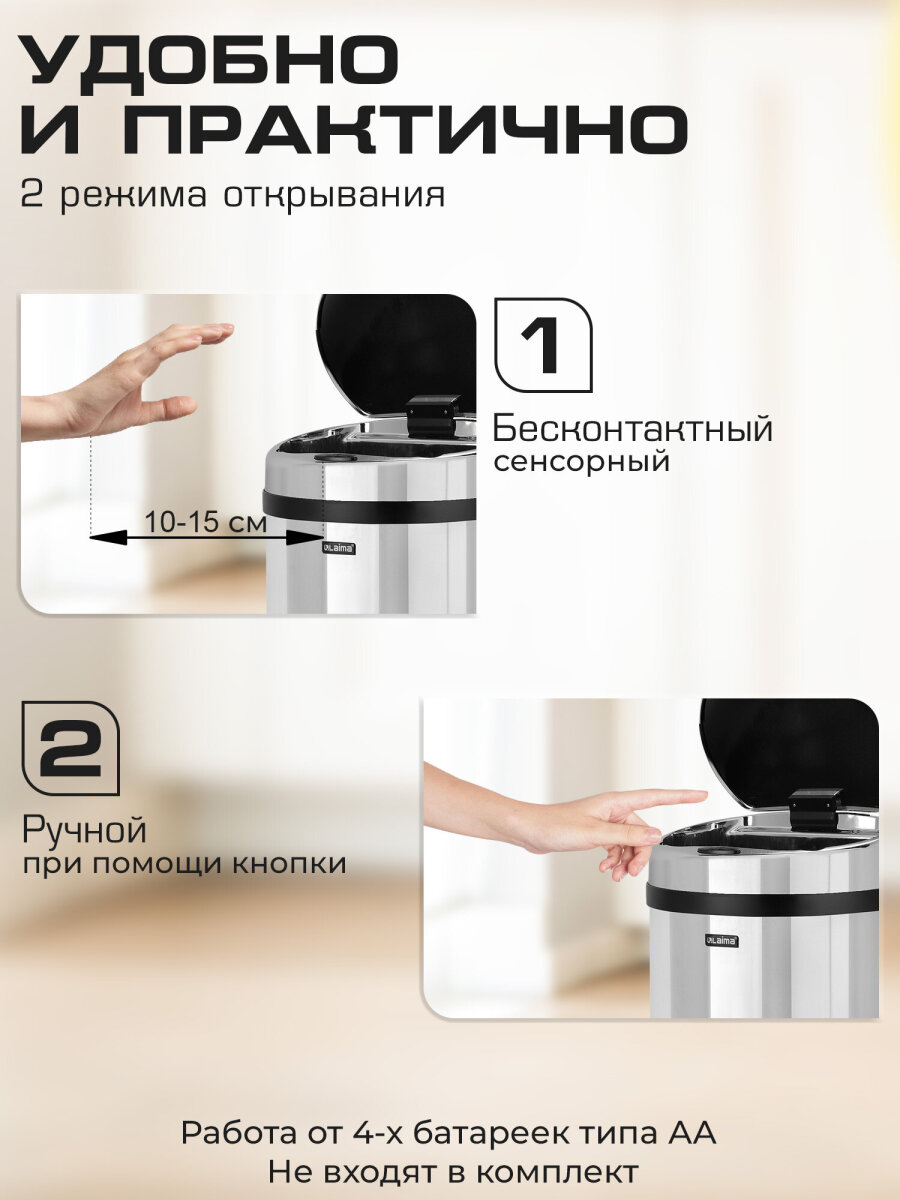 УДОБНО
И ПРАКТИЧНО
2 режима открывания

10-15 см

Laima

1
Бесконтактный
сенсорный

2
Ручной
при помощи кнопки

Laima

Работа от 4-х батареек типа АА
Не входят в комплект