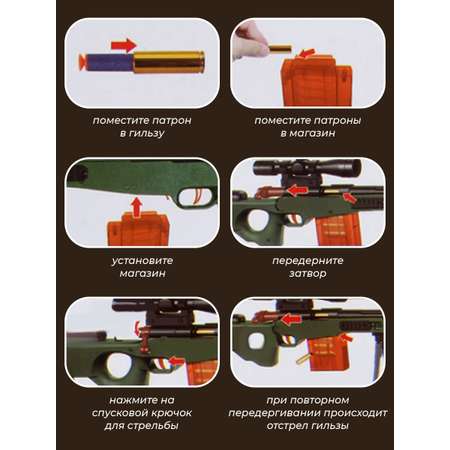 поместите патрон в гильзу

поместите патроны в магазин

установите магазин

передерните затвор

нажмите на спусковой крючок для стрельбы

при повторном передергивании происходит отстрел гильзы