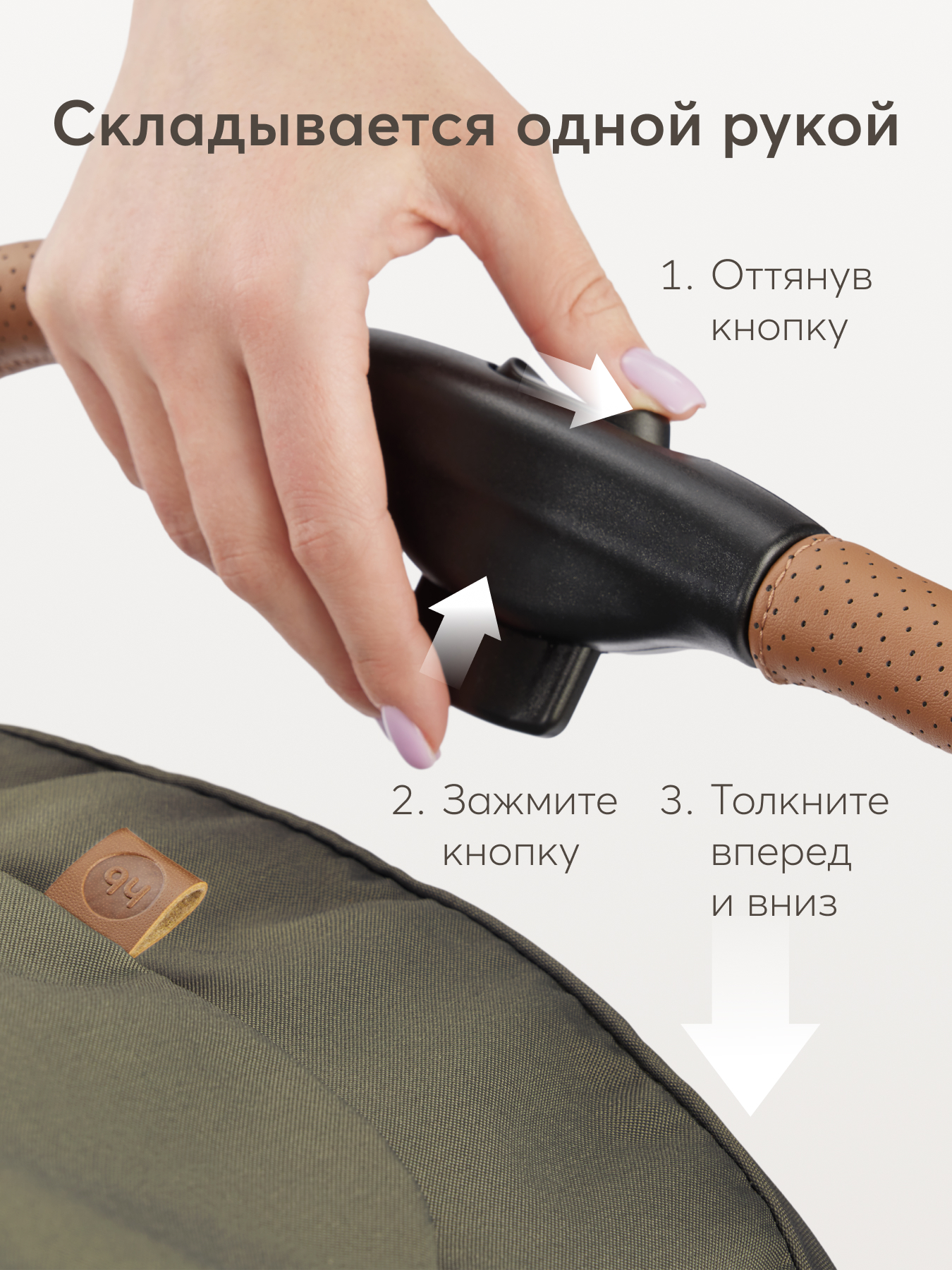 Складывается одной рукой

1. Оттянув кнопку

2. Зажмите кнопку

3. Толкните вперед и вниз

hb