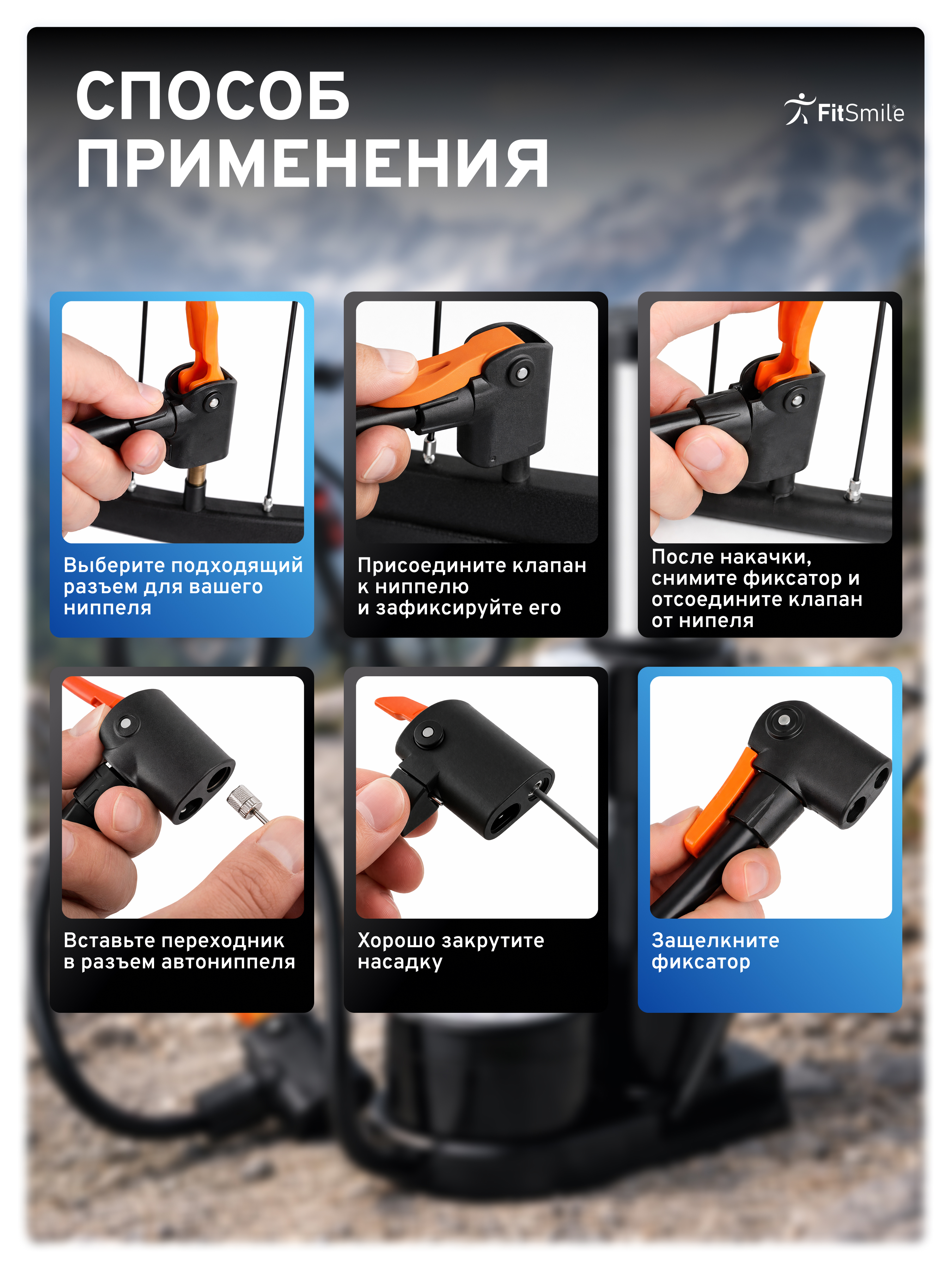 СПОСОБ ПРИМЕНЕНИЯ

FitSmile

Выберите подходящий разъем для вашего ниппеля

Присоедините клапан к ниппелю и зафиксируйте его

После накачки, снимите фиксатор и отсоедините клапан от нипеля

Вставьте переходник в разъем автониппеля

Хорошо закрутите насадку

Защелкните фиксатор