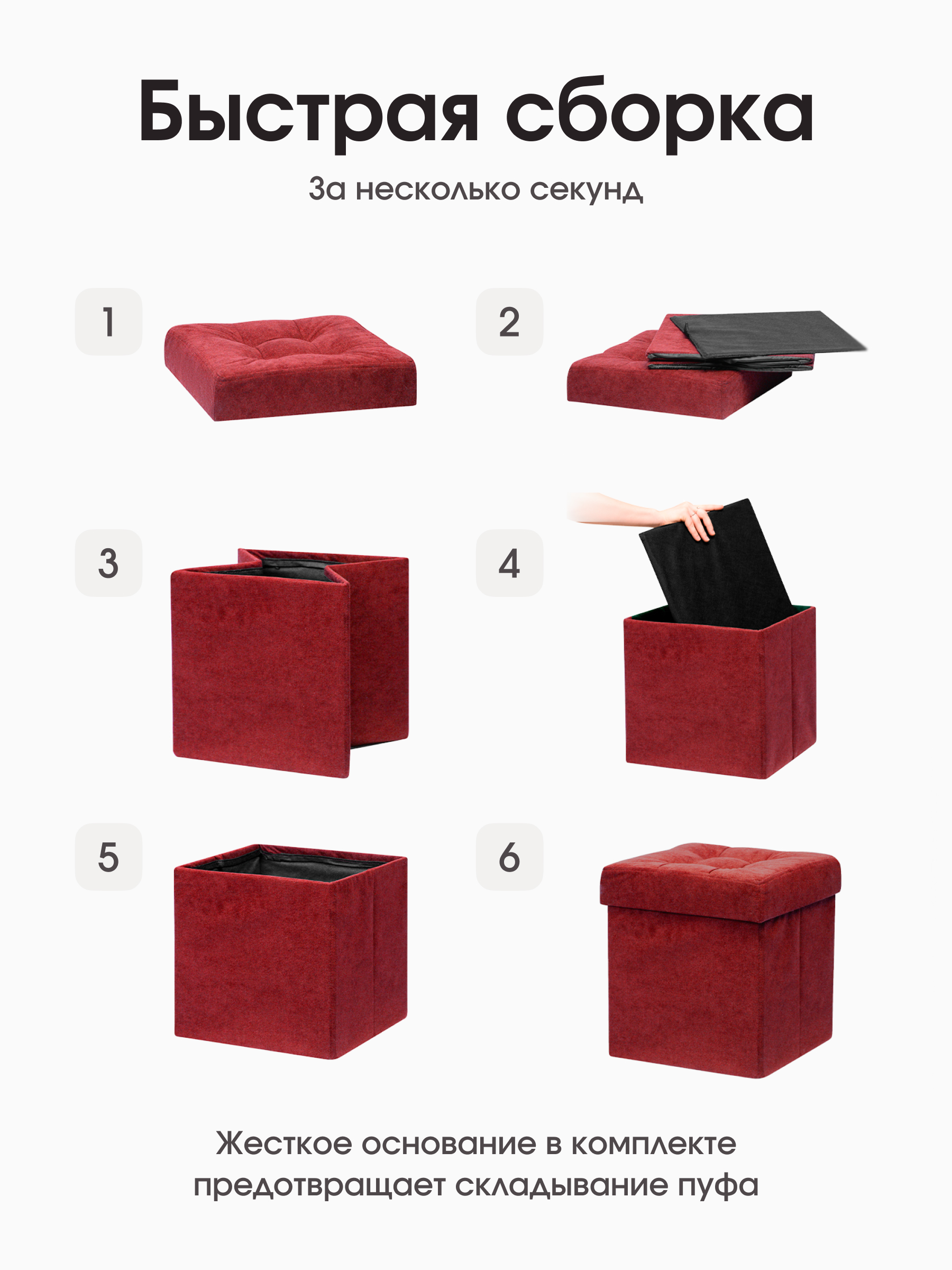 Быстрая сборка

За несколько секунд

1

2

3

4

5

6

Жесткое основание в комплекте предотвращает складывание пуфа