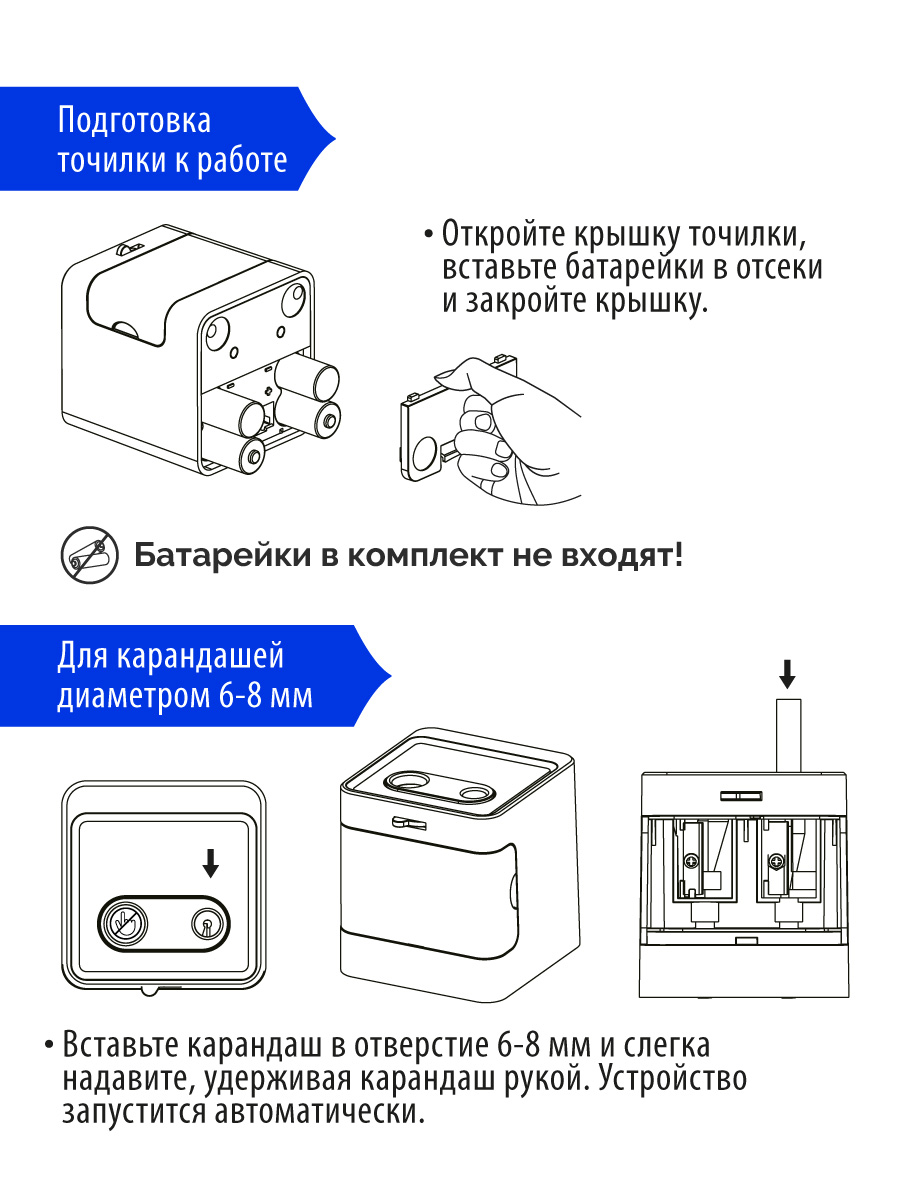 Подготовка точилки к работе

• Откройте крышку точилки, вставьте батарейки в отсеки и закройте крышку.

Батарейки в комплект не входят!

Для карандашей диаметром 6-8 мм

• Вставьте карандаш в отверстие 6-8 мм и слегка надавите, удерживая карандаш рукой. Устройство запустится автоматически.