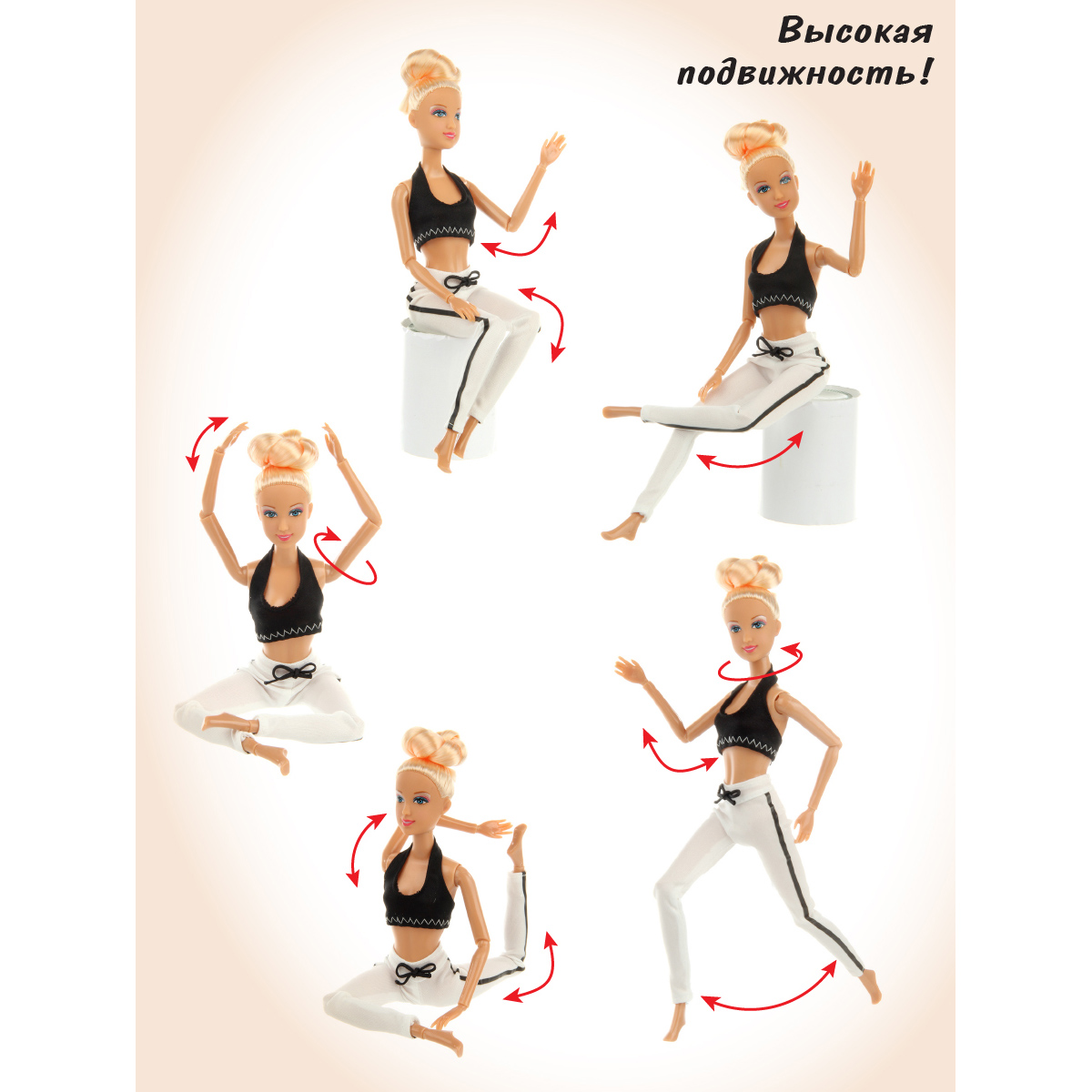 Высокая подвижность!