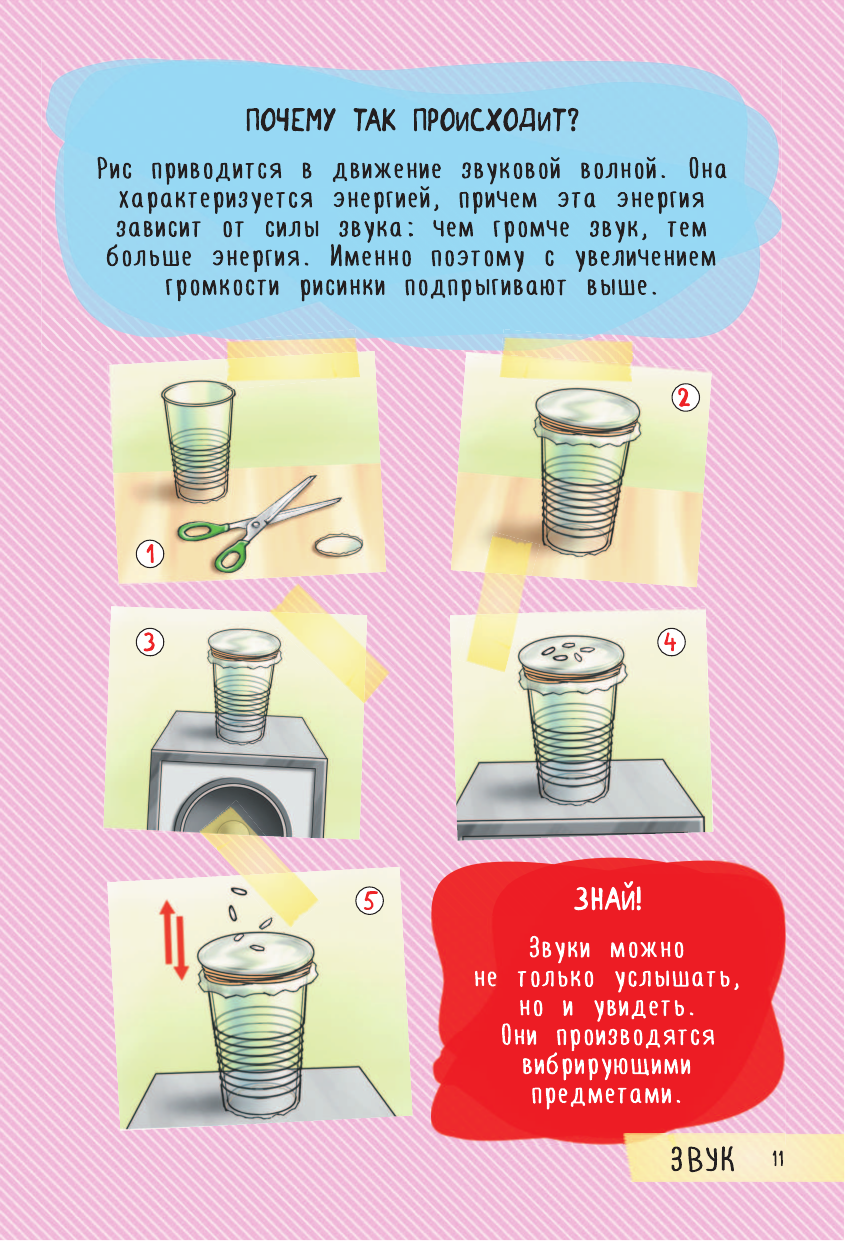 ПОЧЕМУ ТАК ПРОИСХОДИТ?

Рис приводится в движение звуковой волной. Она характеризуется энергией, причем эта энергия зависит от силы звука: чем громче звук, тем больше энергия. Именно поэтому с увеличением громкости рисинки подпрыгивают выше.

1

2

3

4

5

ЗНАЙ!

Звуки можно не только услышать, но и увидеть. Они производятся вибрирующими предметами.

ЗВУК 11