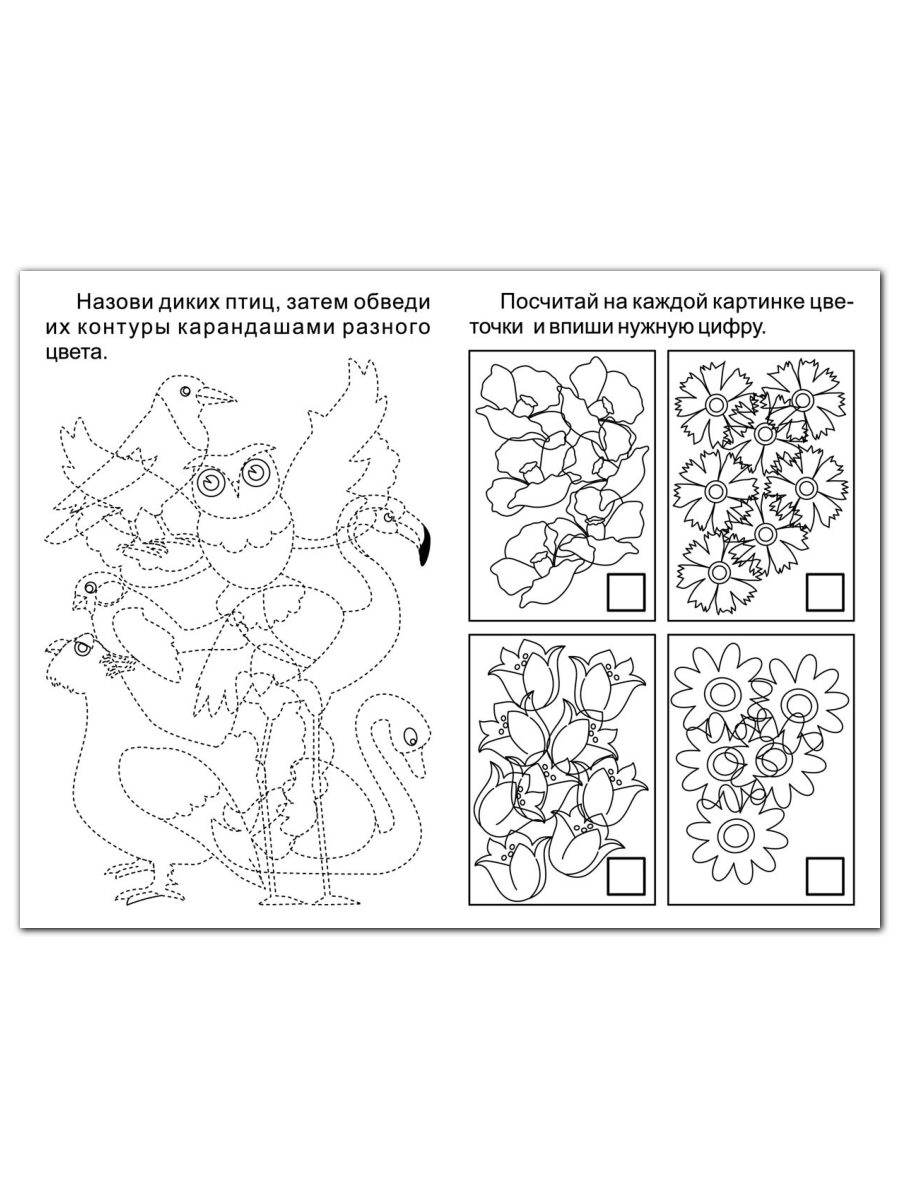 Назови диких птиц, затем обведи их контуры карандашами разного цвета.

Посчитай на каждой картинке цветочки и впиши нужную цифру.