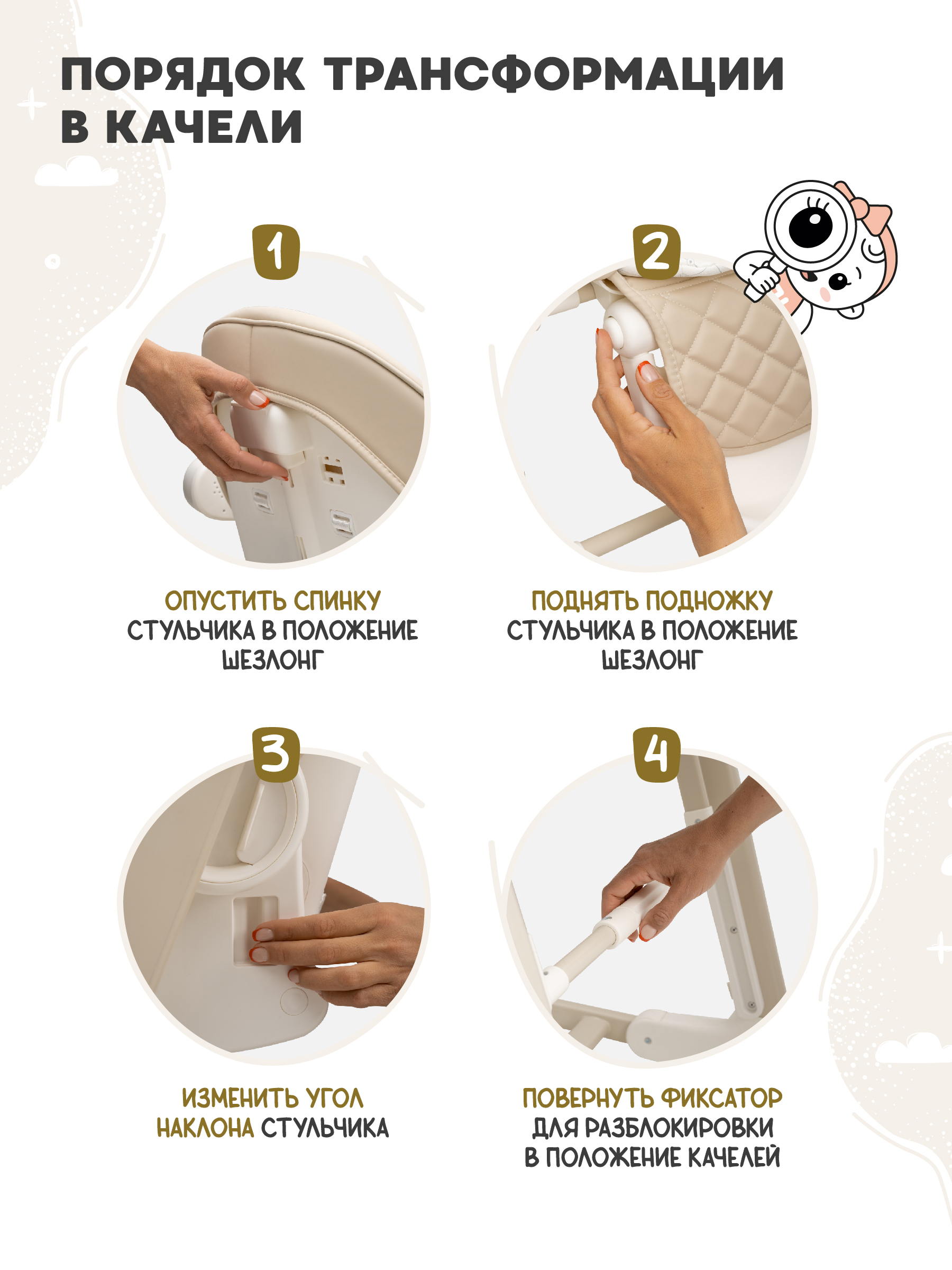 ПОРЯДОК ТРАНСФОРМАЦИИ В КАЧЕЛИ

1

ОПУСТИТЬ СПИНКУ СТУЛЬЧИКА В ПОЛОЖЕНИЕ ШЕЗЛОНГ

2

ПОДНЯТЬ ПОДНОЖКУ СТУЛЬЧИКА В ПОЛОЖЕНИЕ ШЕЗЛОНГ

3

ИЗМЕНИТЬ УГОЛ НАКЛОНА СТУЛЬЧИКА

4

ПОВЕРНУТЬ ФИКСАТОР ДЛЯ РАЗБЛОКИРОВКИ В ПОЛОЖЕНИЕ КАЧЕЛЕЙ