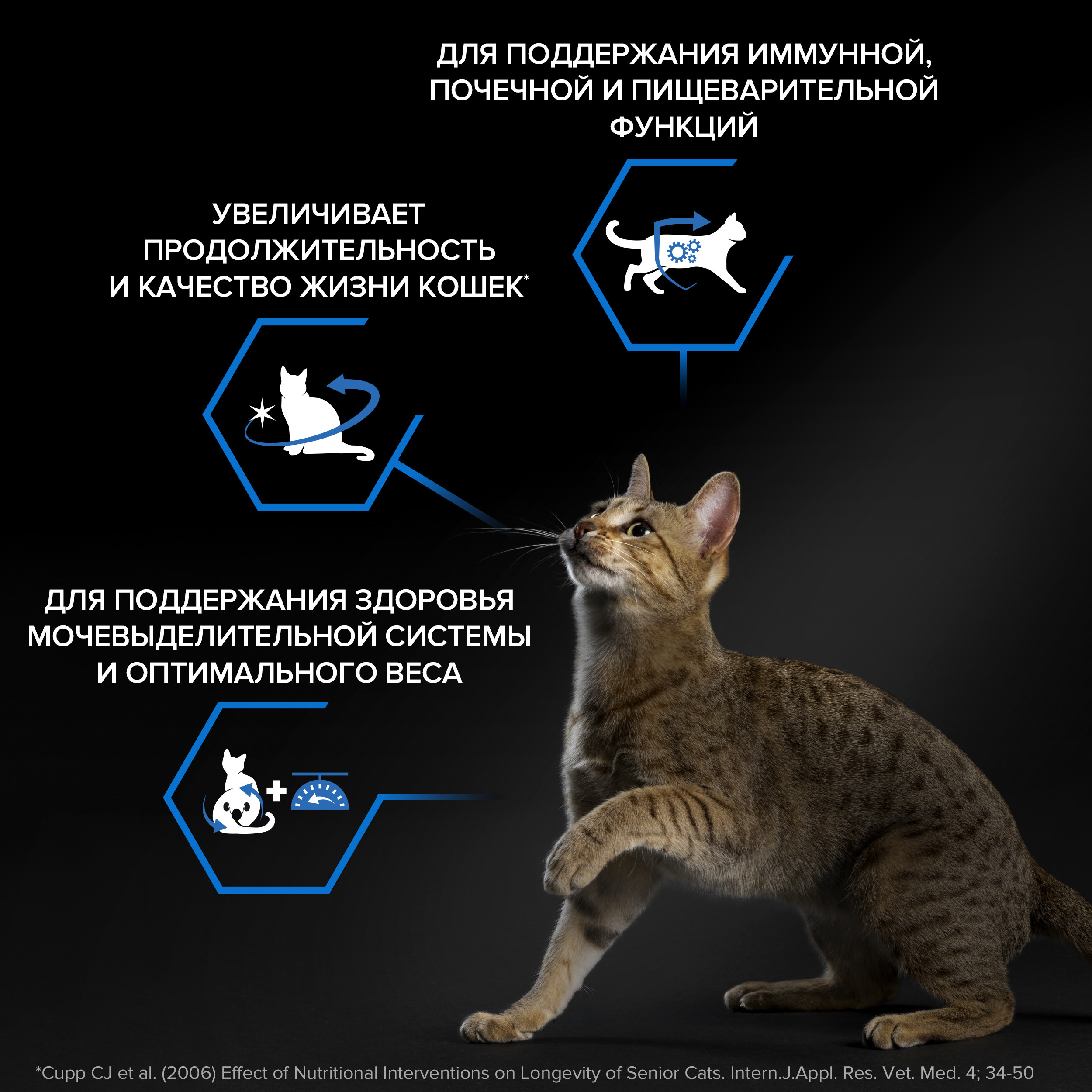 ДЛЯ ПОДДЕРЖАНИЯ ИММУННОЙ, ПОЧЕЧНОЙ И ПИЩЕВАРИТЕЛЬНОЙ ФУНКЦИЙ

УВЕЛИЧИВАЕТ ПРОДОЛЖИТЕЛЬНОСТЬ И КАЧЕСТВО ЖИЗНИ КОШЕК*

ДЛЯ ПОДДЕРЖАНИЯ ЗДОРОВЬЯ МОЧЕВЫДЕЛИТЕЛЬНОЙ СИСТЕМЫ И ОПТИМАЛЬНОГО ВЕСА

*Cupp CJ et al. (2006) Effect of Nutritional Interventions on Longevity of Senior Cats. Intern.J.Appl. Res. Vet. Med. 4; 34-50