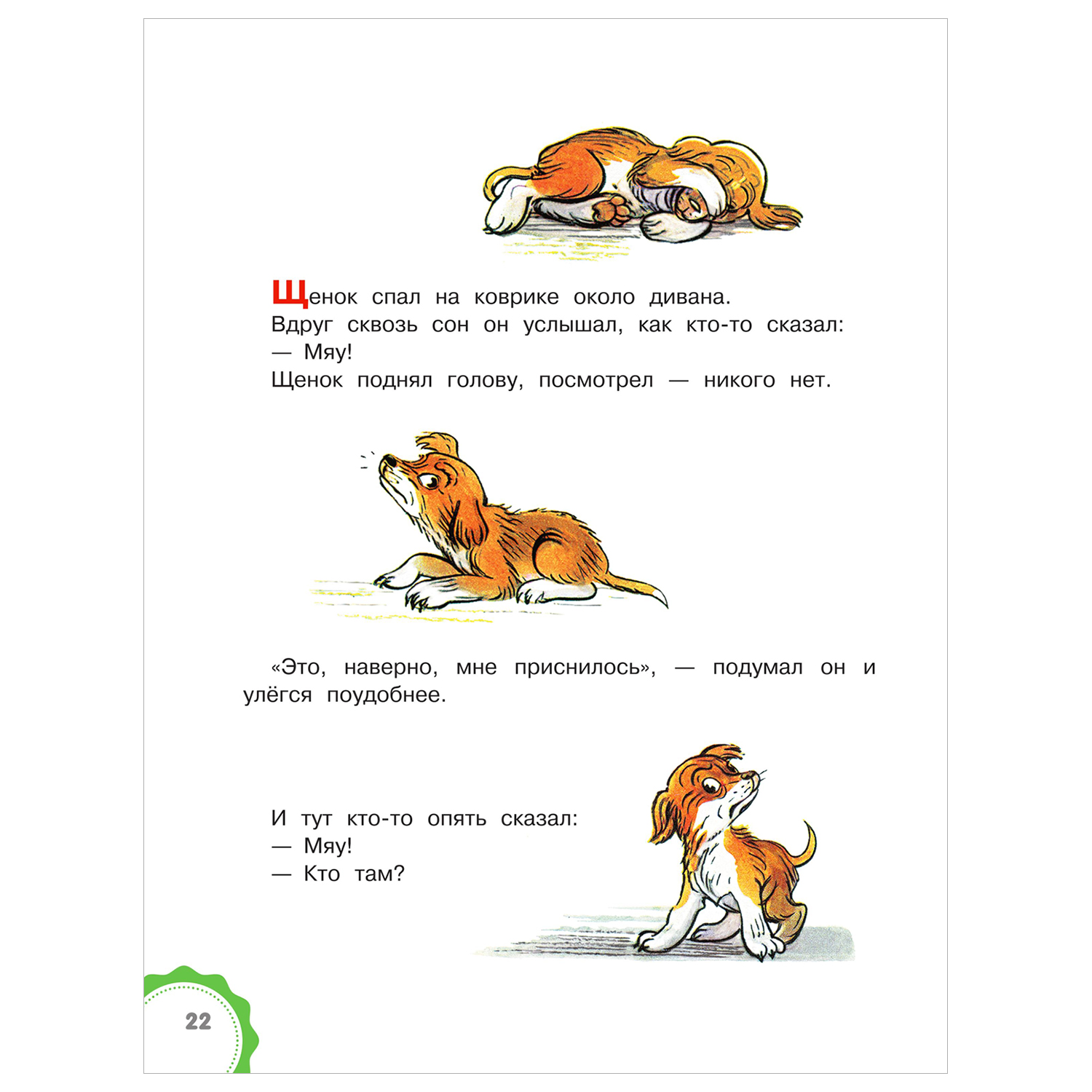 Щенок спал на коврике около дивана.
Вдруг сквозь сон он услышал, как кто-то сказал:
— Мяу!
Щенок поднял голову, посмотрел — никого нет.

«Это, наверно, мне приснилось», — подумал он и улёгся поудобнее.

И тут кто-то опять сказал:
— Мяу!
— Кто там?

22