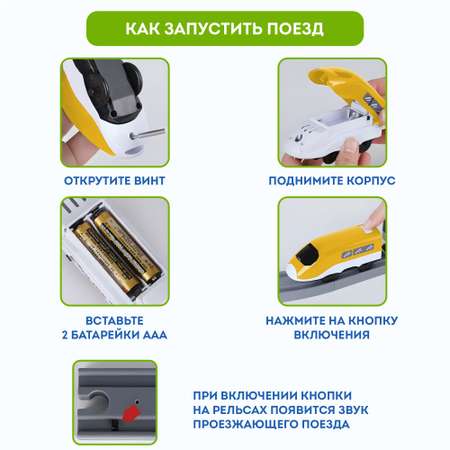 КАК ЗАПУСТИТЬ ПОЕЗД

ОТКРУТИТЕ ВИНТ

ПОДНИМИТЕ КОРПУС

ВСТАВЬТЕ 2 БАТАРЕЙКИ ААА

НАЖМИТЕ НА КНОПКУ ВКЛЮЧЕНИЯ

ПРИ ВКЛЮЧЕНИИ КНОПКИ НА РЕЛЬСАХ ПОЯВИТСЯ ЗВУК ПРОЕЗЖАЮЩЕГО ПОЕЗДА