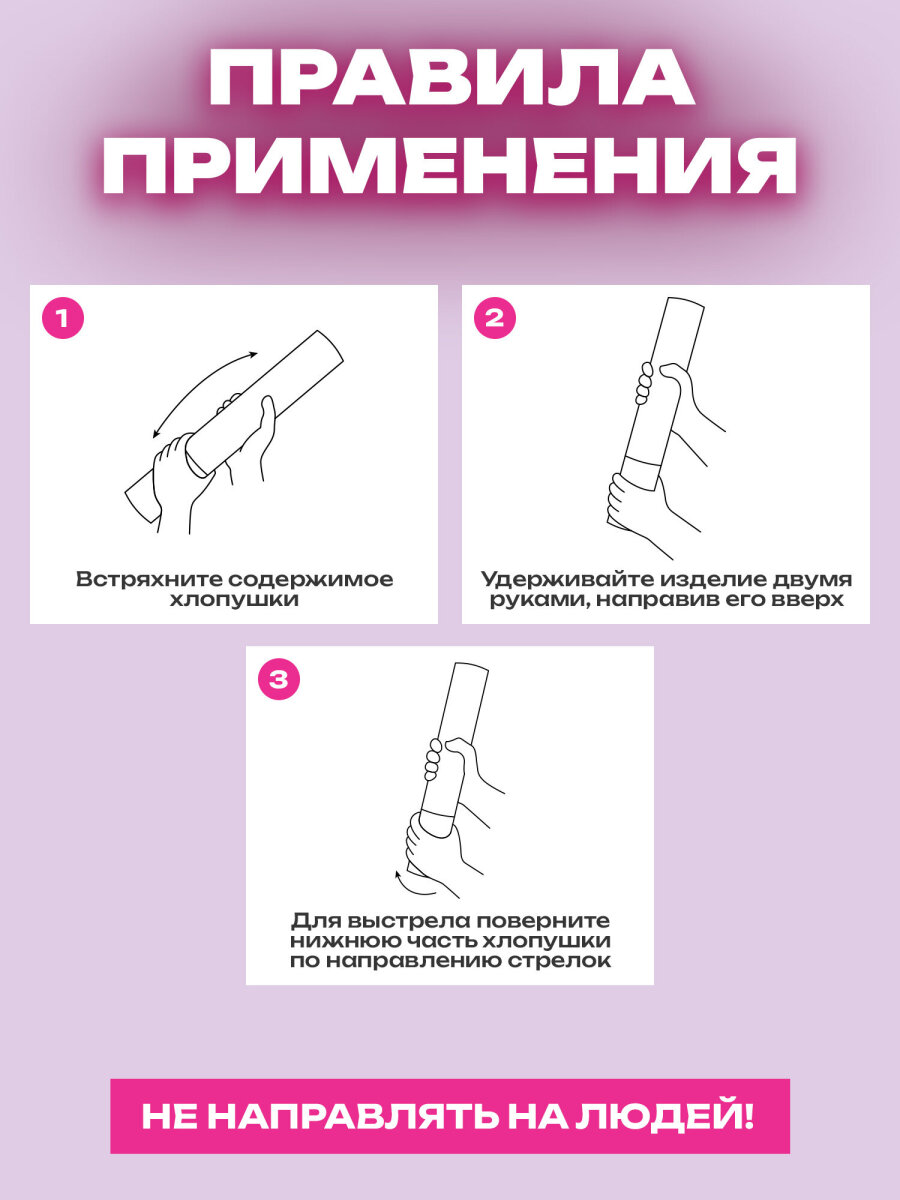 ПРАВИЛА ПРИМЕНЕНИЯ

1

Встряхните содержимое хлопушки

2

Удерживайте изделие двумя руками, направив его вверх

3

Для выстрела поверните нижнюю часть хлопушки по направлению стрелок

НЕ НАПРАВЛЯТЬ НА ЛЮДЕЙ!