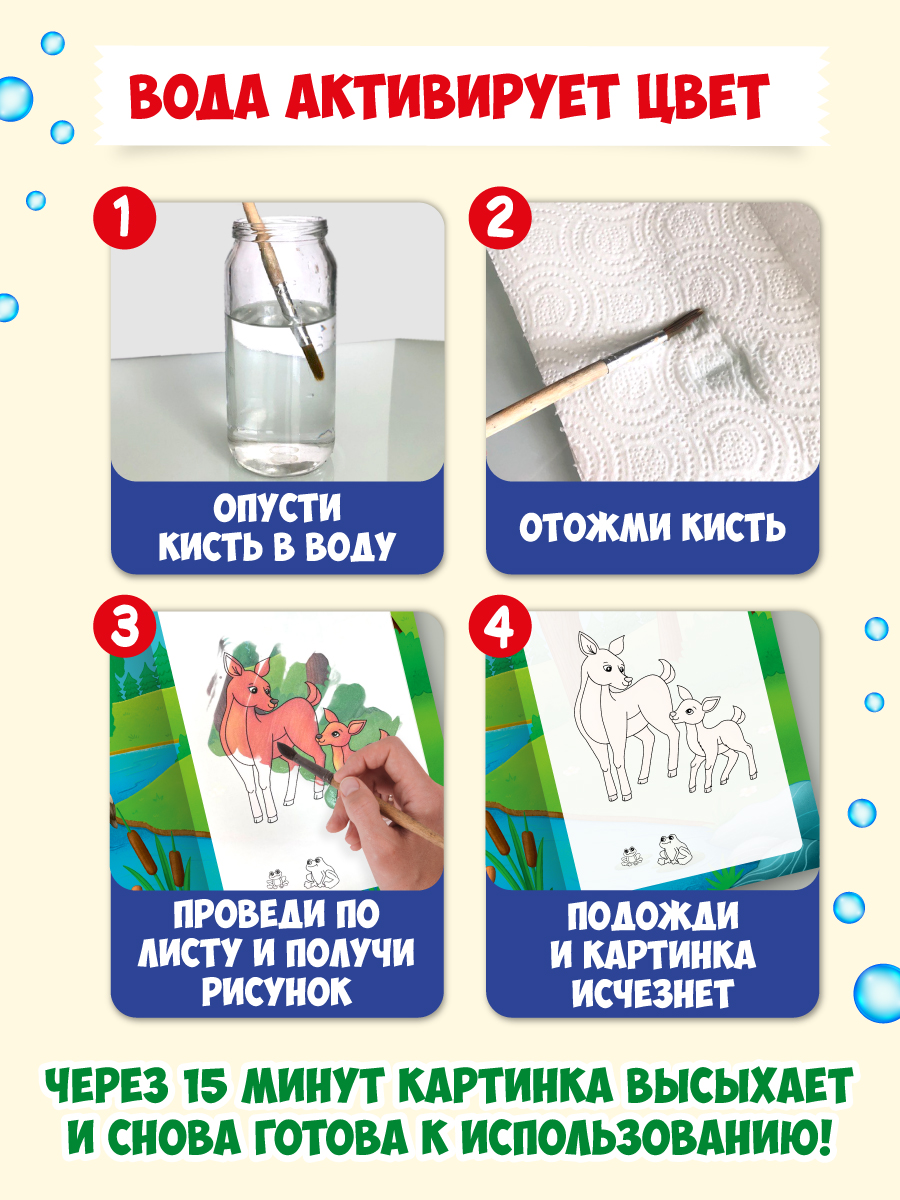 ВОДА АКТИВИРУЕТ ЦВЕТ

1

ОПУСТИ КИСТЬ В ВОДУ

2

ОТОЖМИ КИСТЬ

3

ПРОВЕДИ ПО ЛИСТУ И ПОЛУЧИ РИСУНОК

4

ПОДОЖДИ И КАРТИНКА ИСЧЕЗНЕТ

ЧЕРЕЗ 15 МИНУТ КАРТИНКА ВЫСЫХАЕТ И СНОВА ГОТОВА К ИСПОЛЬЗОВАНИЮ!