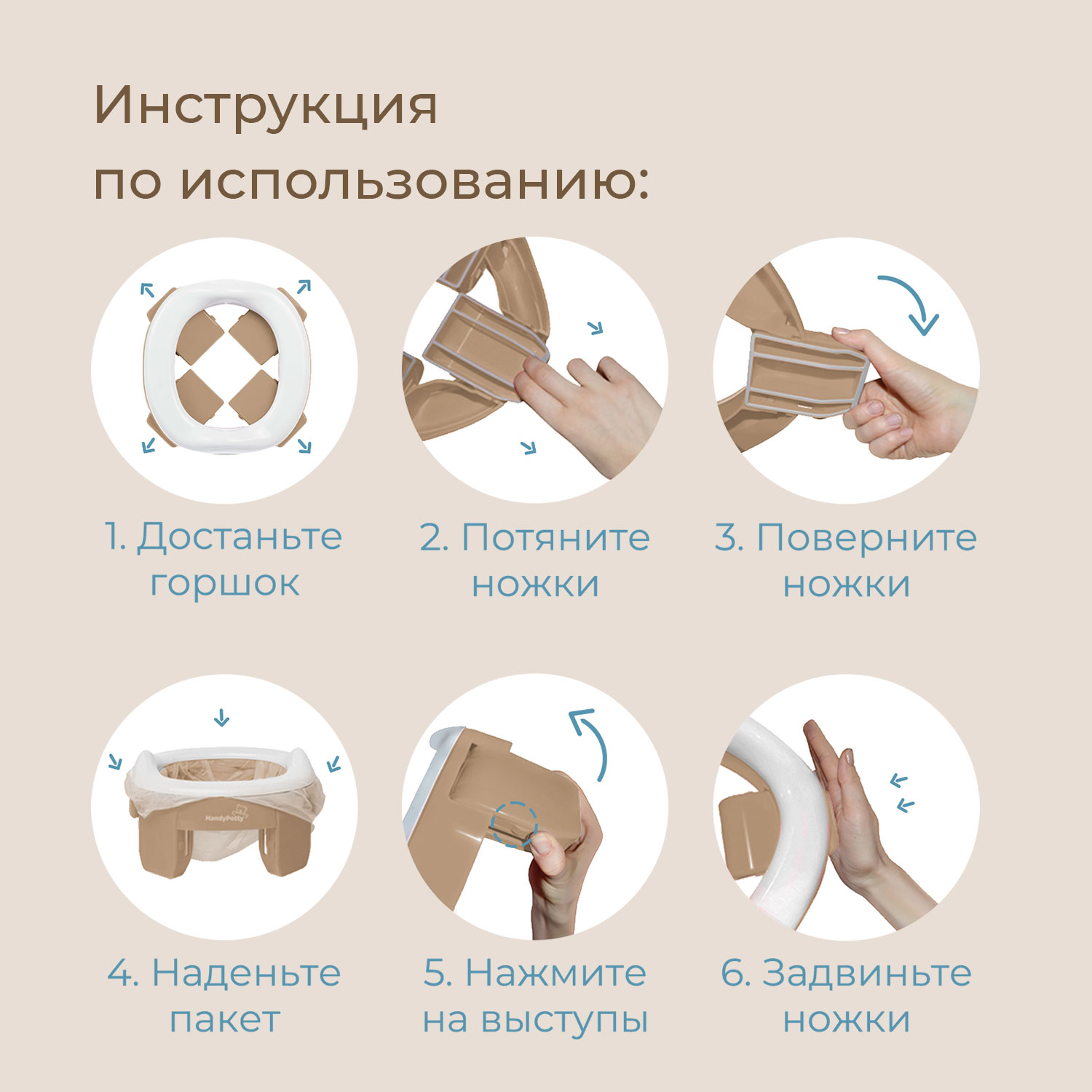 Инструкция по использованию:

1. Достаньте горшок

2. Потяните ножки

3. Поверните ножки

HandyPotty

4. Наденьте пакет

5. Нажмите на выступы

6. Задвиньте ножки