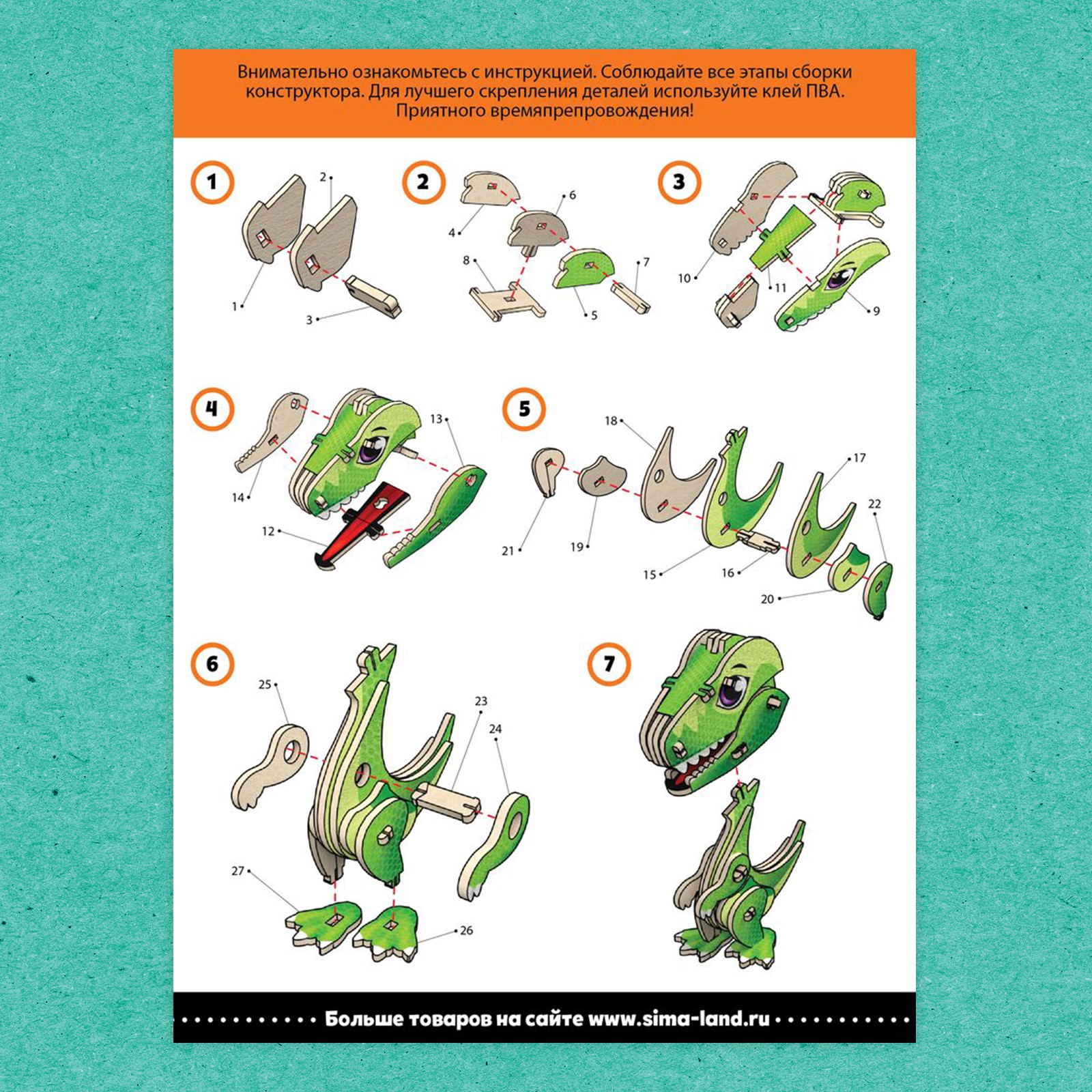 Внимательно ознакомьтесь с инструкцией. Соблюдайте все этапы сборки конструктора. Для лучшего скрепления деталей используйте клей ПВА. Приятного времяпрепровождения!

1
2
1
3

2
6
4
8
7
5

3
10
11
9

4
13
14
12

5
18
17
22
21
19
15
16
20

6
25
23
24
27
26

7

Больше товаров на сайте www.sima-land.ru