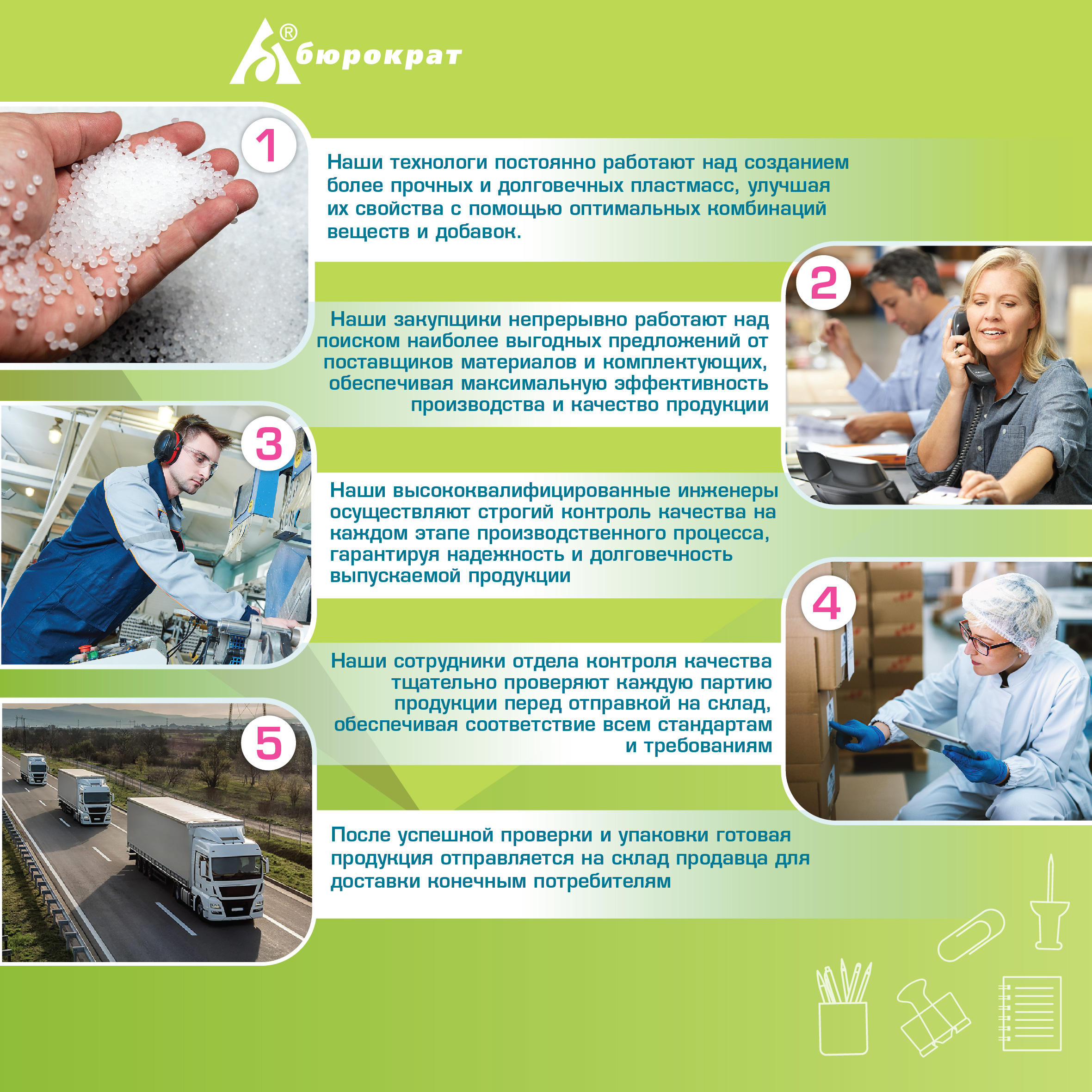 бюрократ®

1

Наши технологи постоянно работают над созданием более прочных и долговечных пластмасс, улучшая их свойства с помощью оптимальных комбинаций веществ и добавок.

2

Наши закупщики непрерывно работают над поиском наиболее выгодных предложений от поставщиков материалов и комплектующих, обеспечивая максимальную эффективность производства и качество продукции

3

Наши высококвалифицированные инженеры осуществляют строгий контроль качества на каждом этапе производственного процесса, гарантируя надежность и долговечность выпускаемой продукции

4

Наши сотрудники отдела контроля качества тщательно проверяют каждую партию продукции перед отправкой на склад, обеспечивая соответствие всем стандартам и требованиям

5

После успешной проверки и упаковки готовая продукция отправляется на склад продавца для доставки конечным потребителям