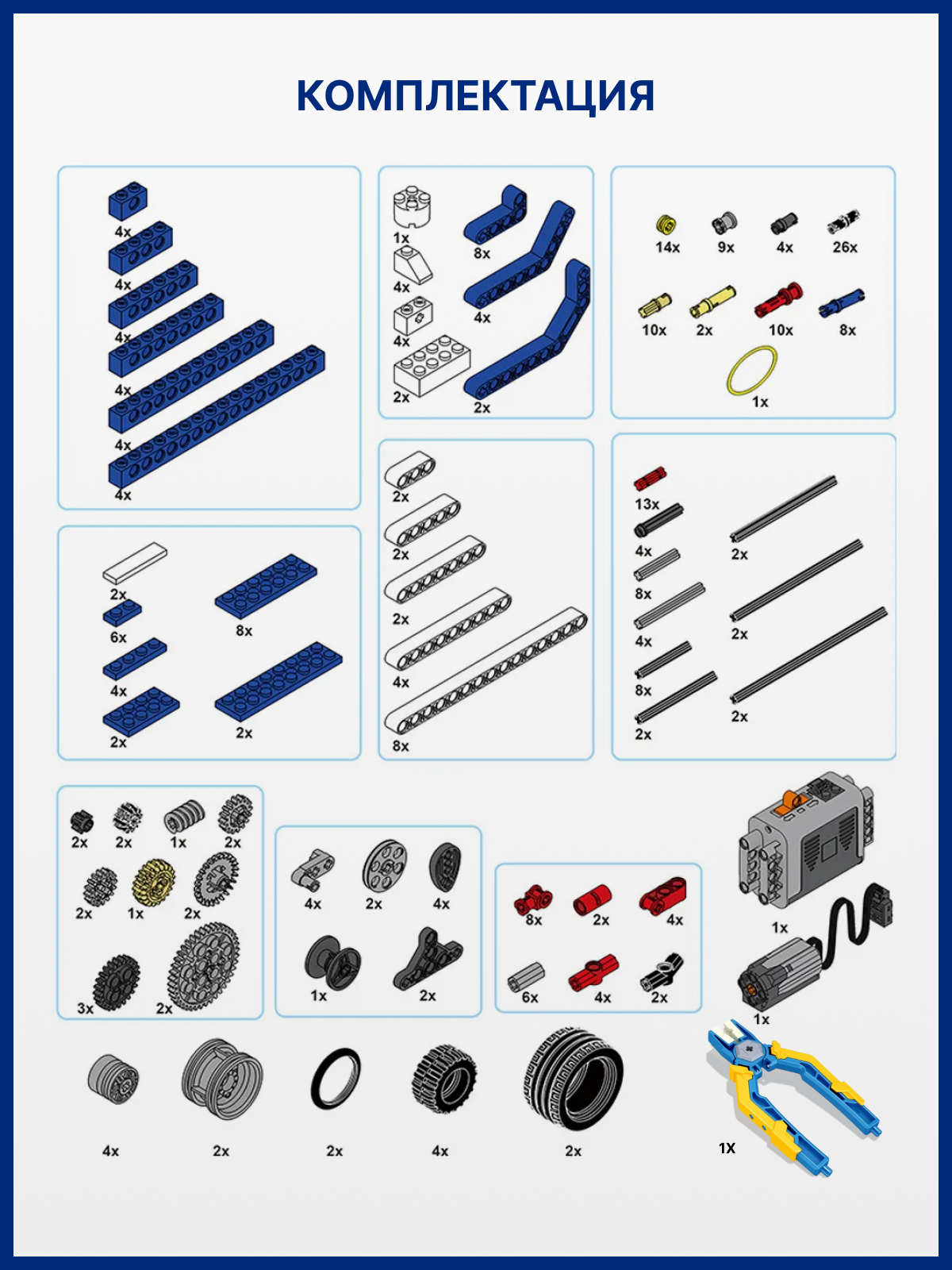 КОМПЛЕКТАЦИЯ

4x
4x
4x
4x
4x
4x

1x
4x
4x
2x
8x
4x
2x

14x 9x 4x 26x
10x 2x 10x 8x
1x

2x
6x
4x
2x
8x
2x

2x
2x
2x
4x
8x

13x
4x
8x
4x
8x
2x
2x
2x
2x

2x 2x 1x 2x
2x 1x 2x
3x 2x

4x 2x 4x
1x 2x

8x 2x 4x
6x 4x 2x

1x
1x

4x 2x 2x 4x 2x

1X