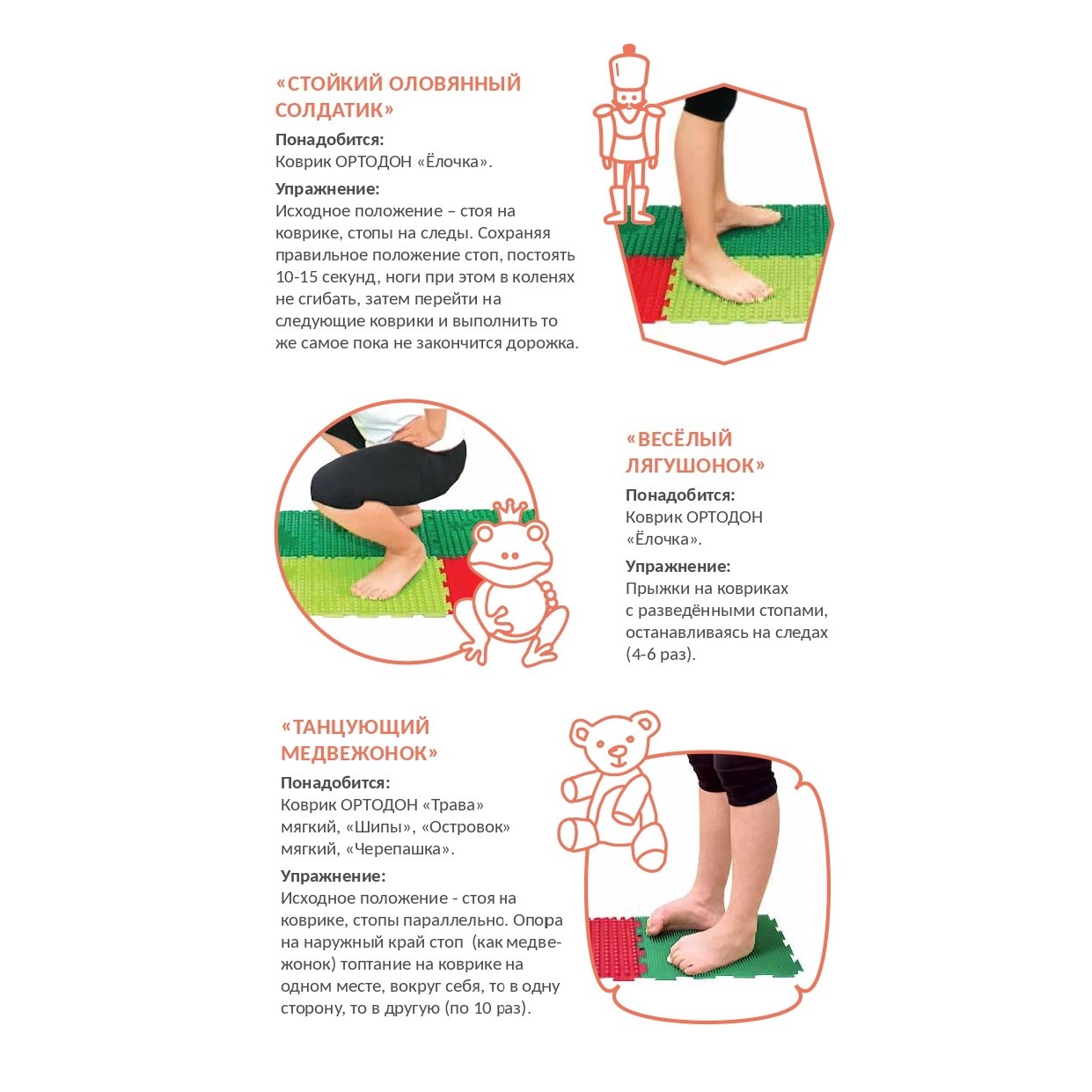 «СТОЙКИЙ ОЛОВЯННЫЙ СОЛДАТИК»

Понадобится:
Коврик ОРТОДОН «Ёлочка».

Упражнение:
Исходное положение – стоя на коврике, стопы на следы. Сохраняя правильное положение стоп, постоять 10-15 секунд, ноги при этом в коленях не сгибать, затем перейти на следующие коврики и выполнить то же самое пока не закончится дорожка.

«ВЕСЁЛЫЙ ЛЯГУШОНОК»

Понадобится:
Коврик ОРТОДОН «Ёлочка».

Упражнение:
Прыжки на ковриках с разведёнными стопами, останавливаясь на следах (4-6 раз).

«ТАНЦУЮЩИЙ МЕДВЕЖОНОК»

Понадобится:
Коврик ОРТОДОН «Трава» мягкий, «Шипы», «Островок» мягкий, «Черепашка».

Упражнение:
Исходное положение - стоя на коврике, стопы параллельно. Опора на наружный край стоп (как медвежонок) топтание на коврике на одном месте, вокруг себя, то в одну сторону, то в другую (по 10 раз).