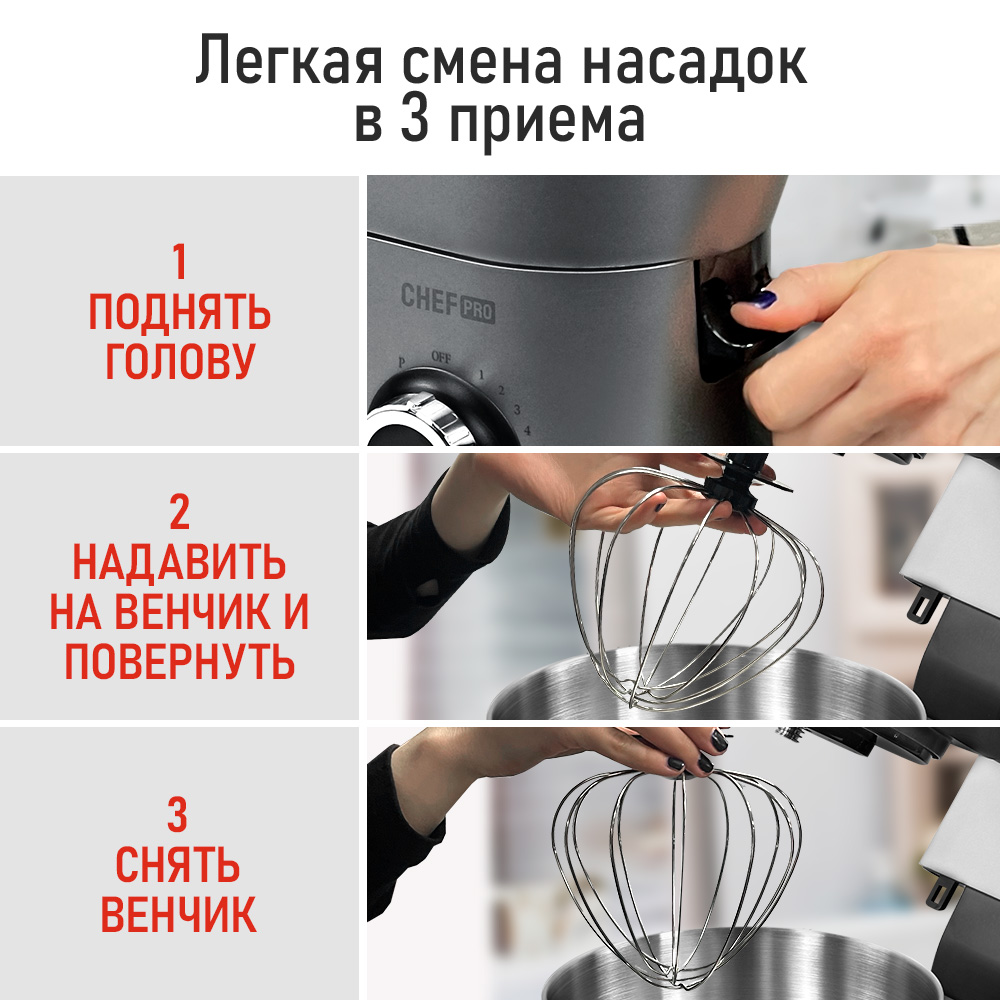 Легкая смена насадок в 3 приема

1
ПОДНЯТЬ ГОЛОВУ

CHEF PRO

P OFF 1 2 3 4

2
НАДАВИТЬ НА ВЕНЧИК И ПОВЕРНУТЬ

3
СНЯТЬ ВЕНЧИК