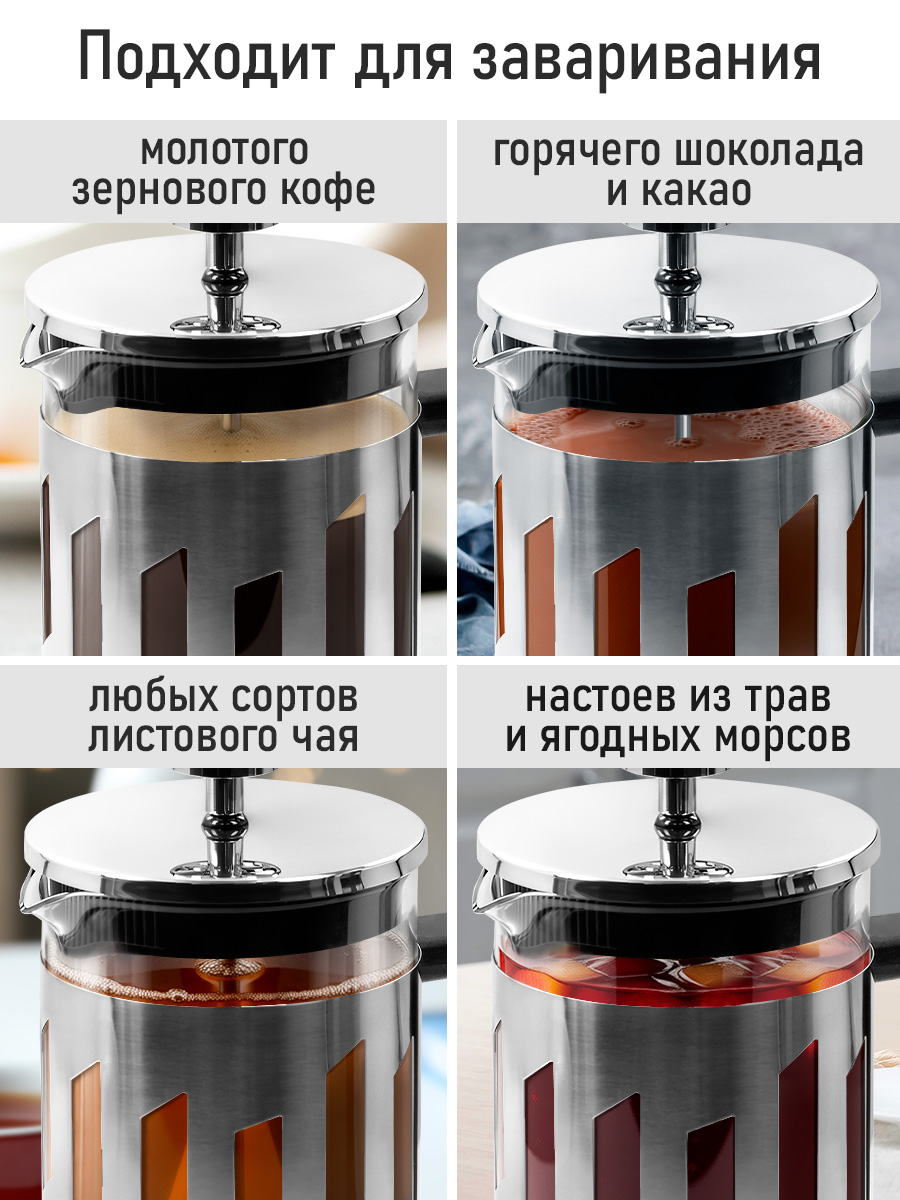 Подходит для заваривания

молотого зернового кофе

горячего шоколада и какао

любых сортов листового чая

настоев из трав и ягодных морсов