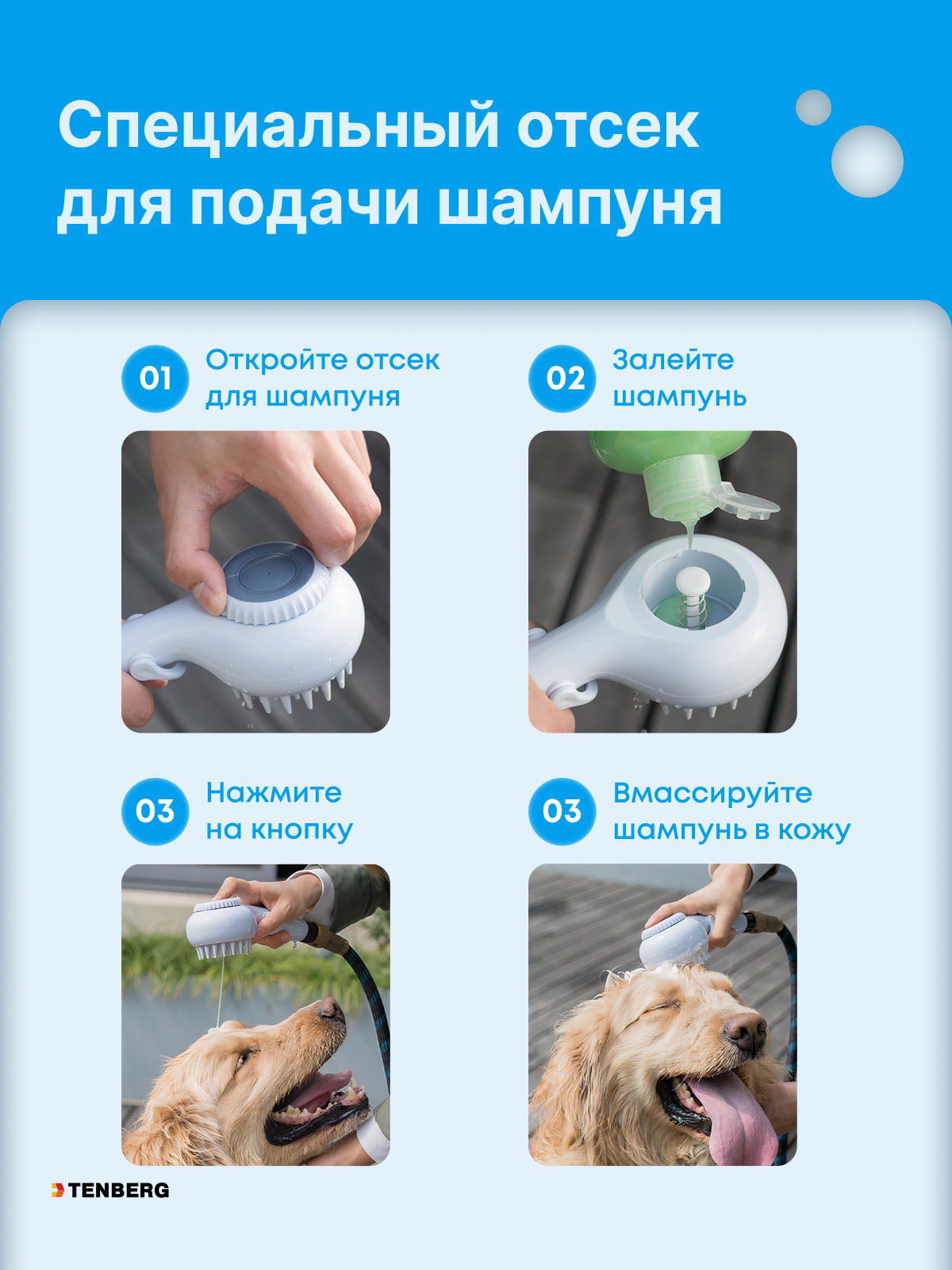 Специальный отсек для подачи шампуня

01 Откройте отсек для шампуня

02 Залейте шампунь

03 Нажмите на кнопку

03 Вмассируйте шампунь в кожу

TENBERG