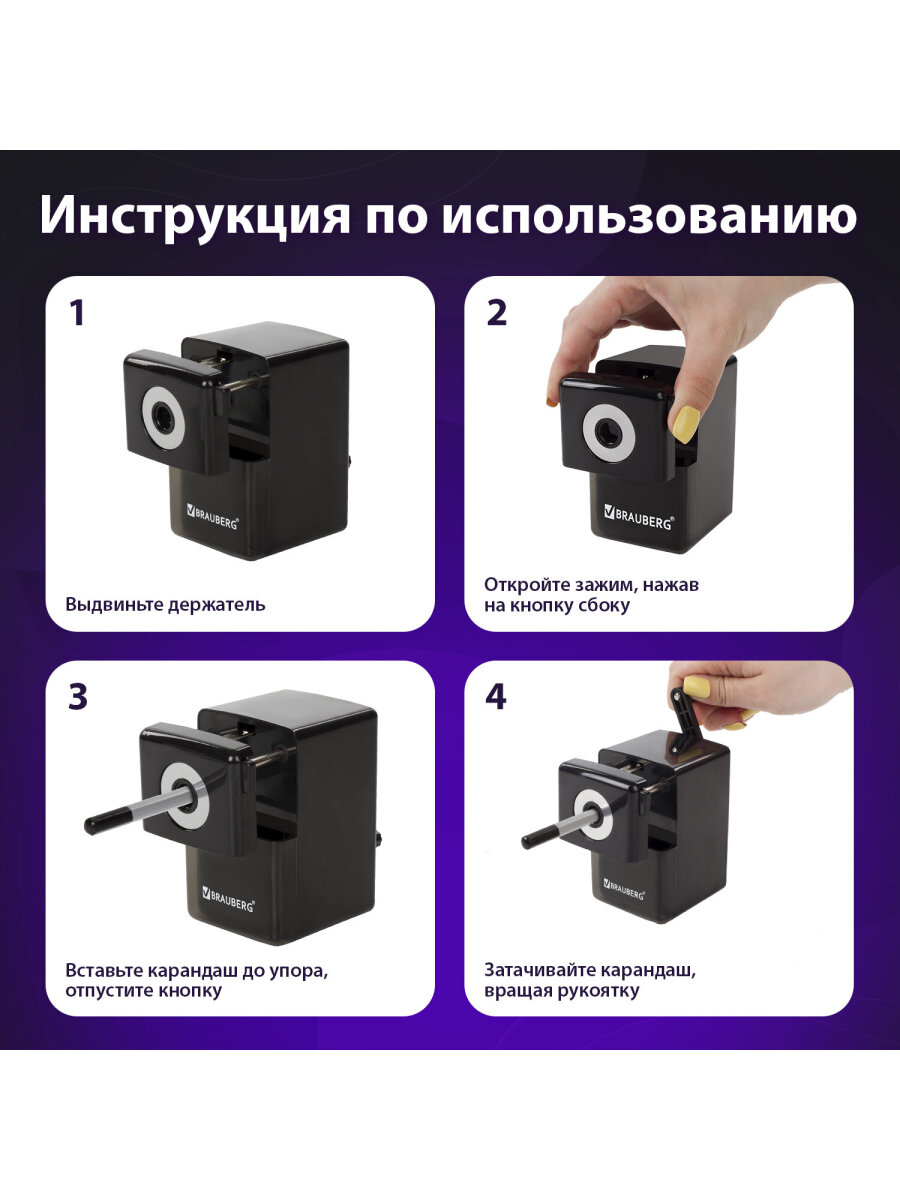 Инструкция по использованию

1

BRAUBERG

Выдвиньте держатель

2

BRAUBERG

Откройте зажим, нажав на кнопку сбоку

3

BRAUBERG

Вставьте карандаш до упора, отпустите кнопку

4

BRAUBERG

Затачивайте карандаш, вращая рукоятку