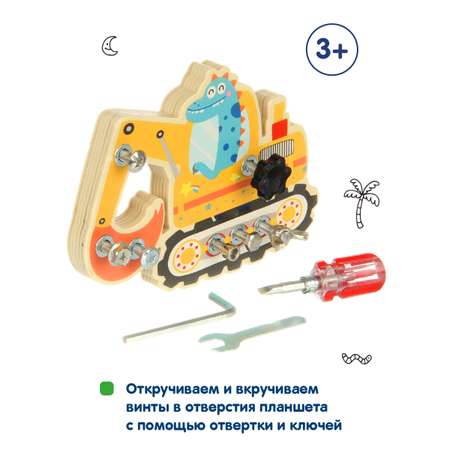 3+

Откручиваем и вкручиваем винты в отверстия планшета с помощью отвертки и ключей