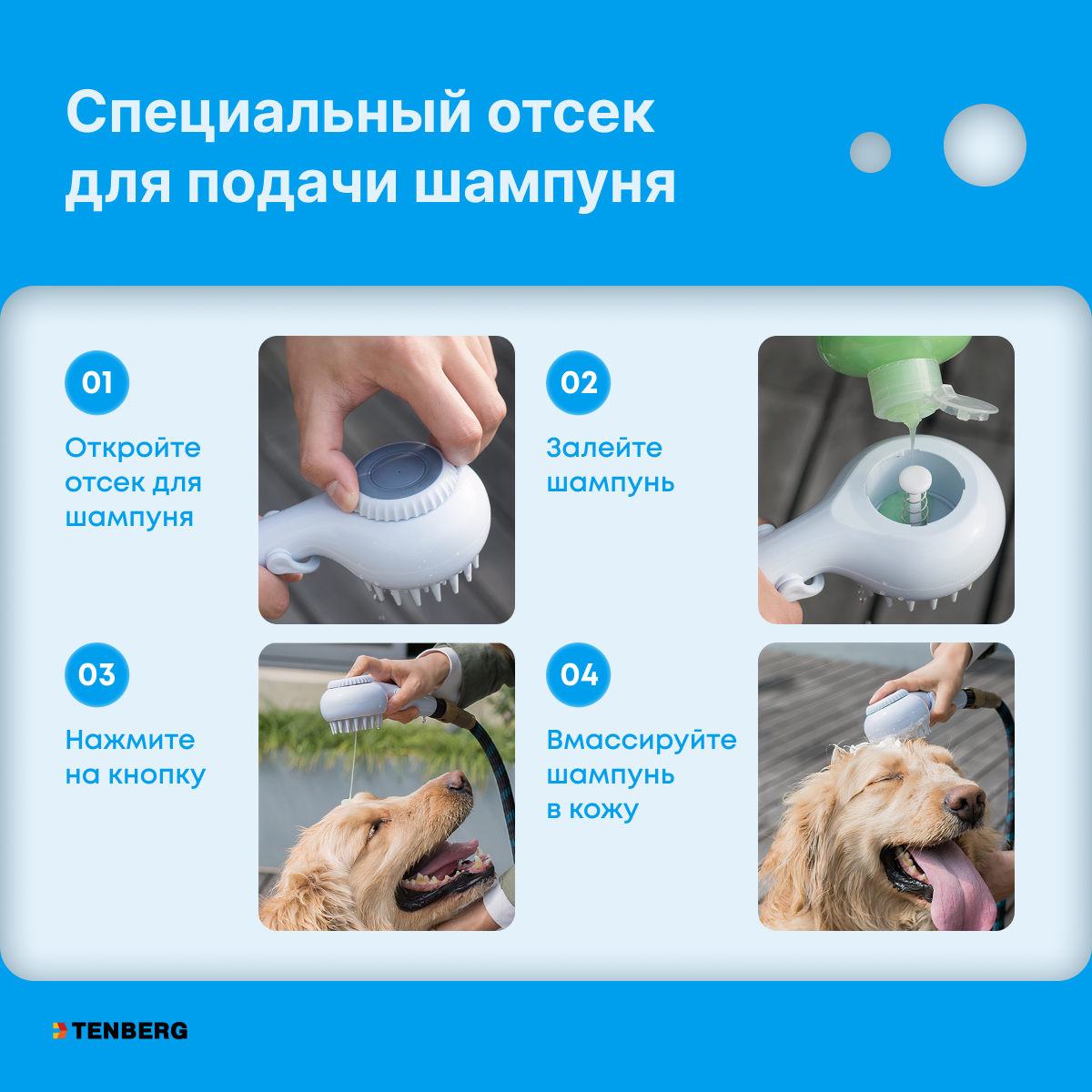 Специальный отсек для подачи шампуня

01
Откройте отсек для шампуня

02
Залейте шампунь

03
Нажмите на кнопку

04
Вмассируйте шампунь в кожу

TENBERG