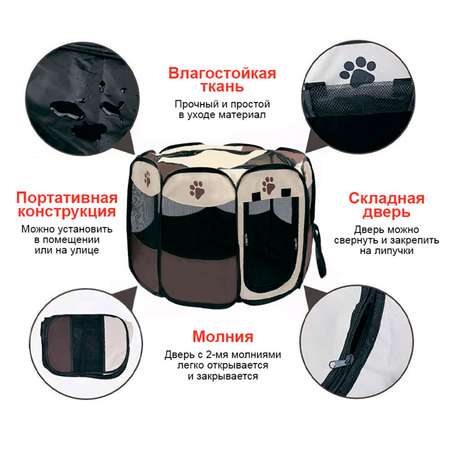 Влагостойкая ткань

Прочный и простой в уходе материал

Портативная конструкция

Можно установить в помещении или на улице

Складная дверь

Дверь можно свернуть и закрепить на липучки

Молния

Дверь с 2-мя молниями легко открывается и закрывается