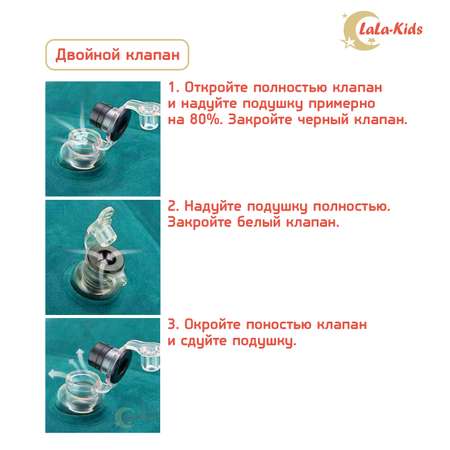 LaLa-Kids

Двойной клапан

1. Откройте полностью клапан и надуйте подушку примерно на 80%. Закройте черный клапан.

2. Надуйте подушку полностью. Закройте белый клапан.

3. Окройте поностью клапан и сдуйте подушку.