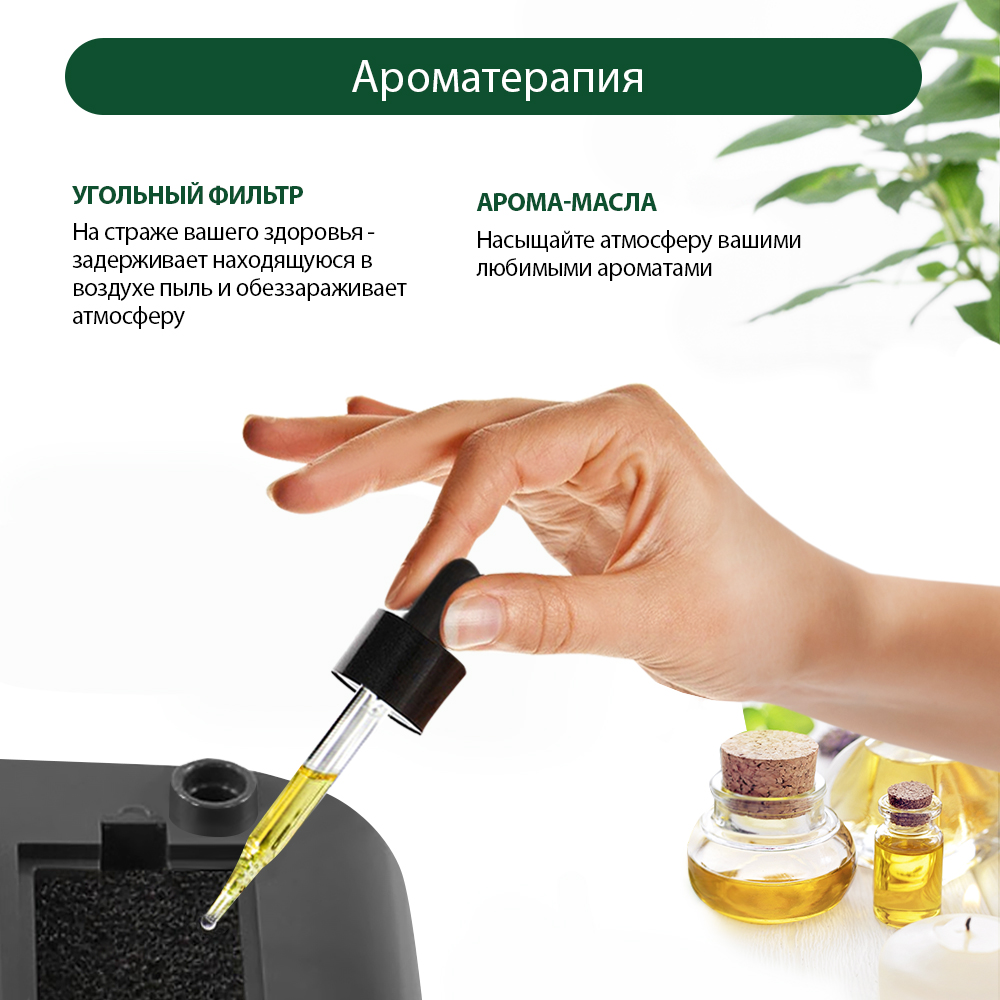 Ароматерапия

УГОЛЬНЫЙ ФИЛЬТР
На страже вашего здоровья - задерживает находящуюся в воздухе пыль и обеззараживает атмосферу

АРОМА-МАСЛА
Насыщайте атмосферу вашими любимыми ароматами