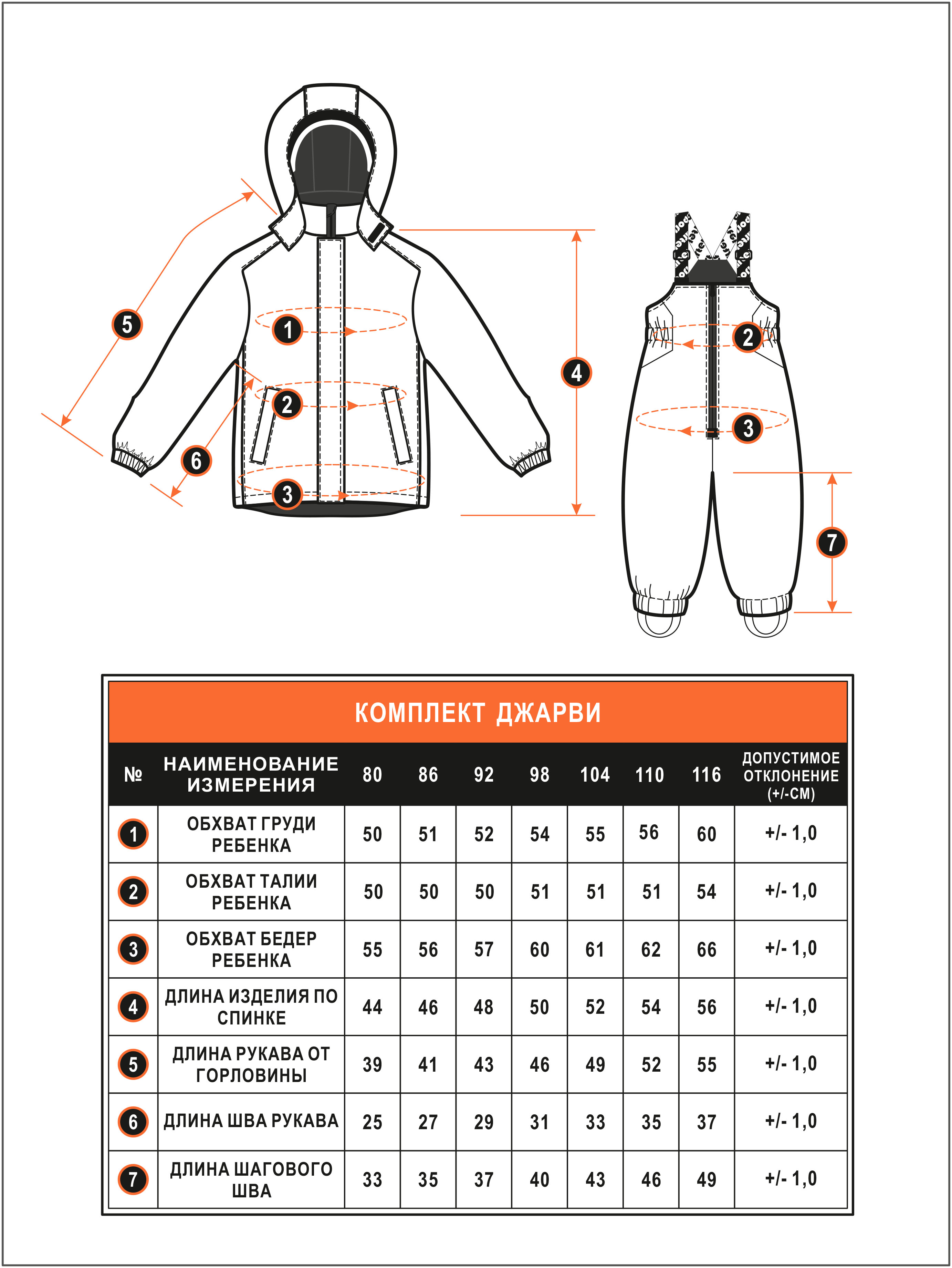 5
1
2
6
3
4
2
3
7

КОМПЛЕКТ ДЖАРВИ

| № | НАИМЕНОВАНИЕ ИЗМЕРЕНИЯ | 80 | 86 | 92 | 98 | 104 | 110 | 116 | ДОПУСТИМОЕ ОТКЛОНЕНИЕ (+/-СМ) |
|---|---|---|---|---|---|---|---|---|---|
| 1 | ОБХВАТ ГРУДИ РЕБЕНКА | 50 | 51 | 52 | 54 | 55 | 56 | 60 | +/- 1,0 |
| 2 | ОБХВАТ ТАЛИИ РЕБЕНКА | 50 | 50 | 50 | 51 | 51 | 51 | 54 | +/- 1,0 |
| 3 | ОБХВАТ БЕДЕР РЕБЕНКА | 55 | 56 | 57 | 60 | 61 | 62 | 66 | +/- 1,0 |
| 4 | ДЛИНА ИЗДЕЛИЯ ПО СПИНКЕ | 44 | 46 | 48 | 50 | 52 | 54 | 56 | +/- 1,0 |
| 5 | ДЛИНА РУКАВА ОТ ГОРЛОВИНЫ | 39 | 41 | 43 | 46 | 49 | 52 | 55 | +/- 1,0 |
| 6 | ДЛИНА ШВА РУКАВА | 25 | 27 | 29 | 31 | 33 | 35 | 37 | +/- 1,0 |
| 7 | ДЛИНА ШАГОВОГО ШВА | 33 | 35 | 37 | 40 | 43 | 46 | 49 | +/- 1,0 |